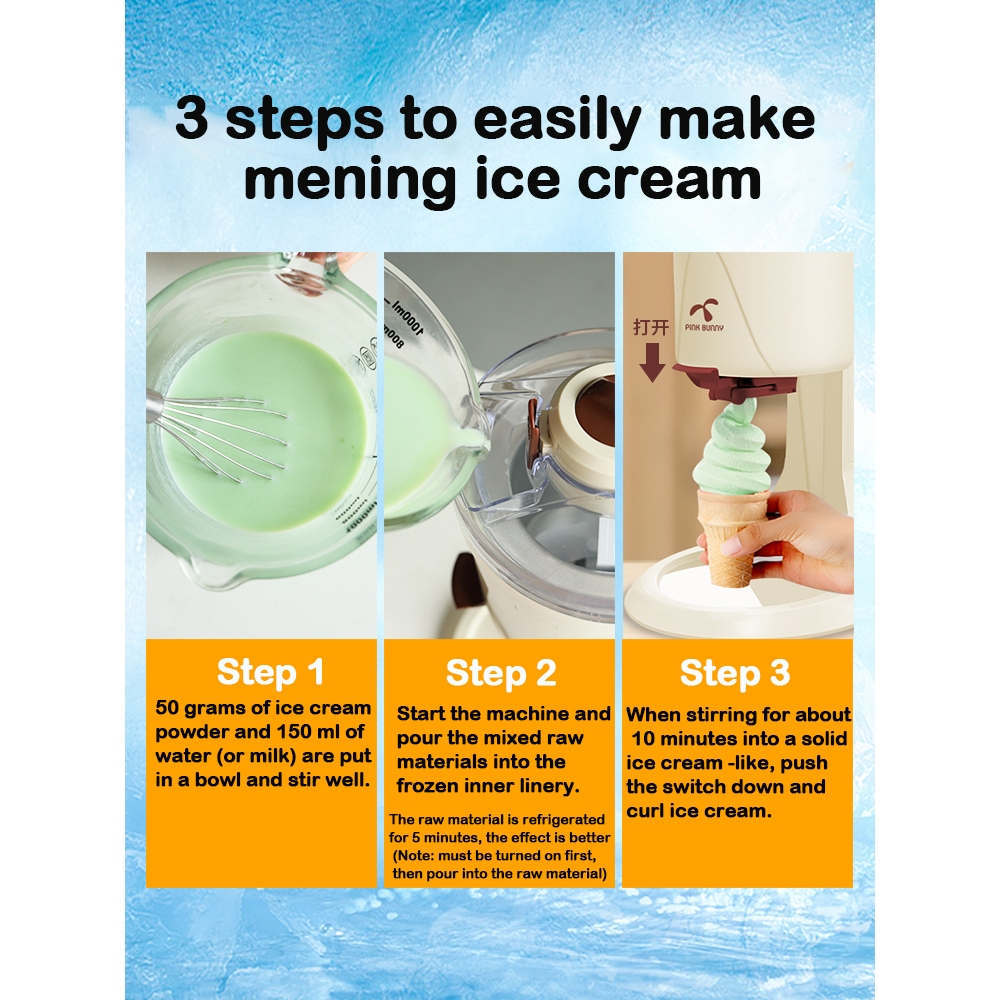 3 steps to easily make mening ice cream

1000ml
800

打开

PINK BUNNY

Step 1
50 grams of ice cream powder and 150 ml of water (or milk) are put in a bowl and stir well.

Step 2
Start the machine and pour the mixed raw materials into the frozen inner linery.

The raw material is refrigerated for 5 minutes, the effect is better (Note: must be turned on first, then pour into the raw material)

Step 3
When stirring for about 10 minutes into a solid ice cream -like, push the switch down and curl ice cream.