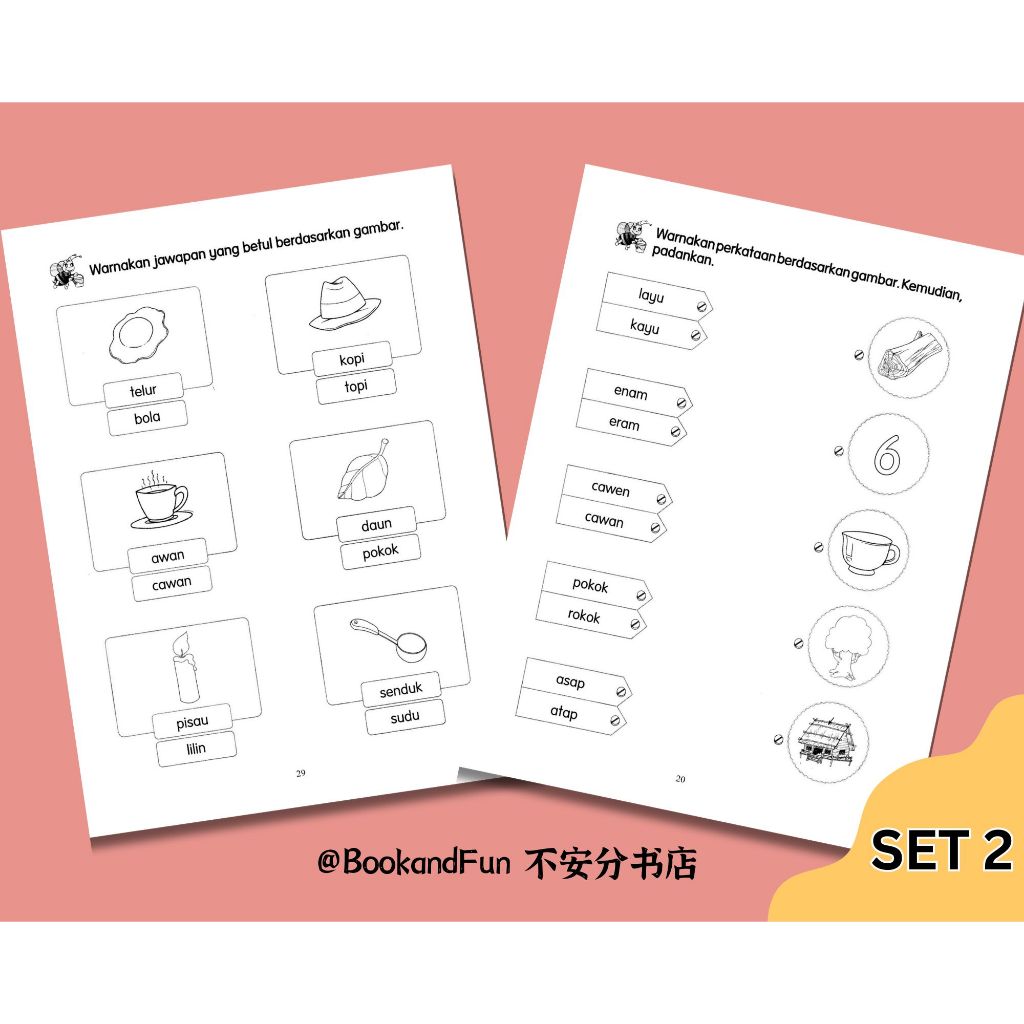 Warnakan jawapan yang betul berdasarkan gambar.

telur
bola

kopi
topi

awan
cawan

daun
pokok

pisau
lilin

senduk
sudu

29

Warnakan perkataan berdasarkan gambar. Kemudian, padankan.

layu
kayu

enam
eram

cawen
cawan

pokok
rokok

asap
atap

6

20

@BookandFun 不安分书店

SET 2