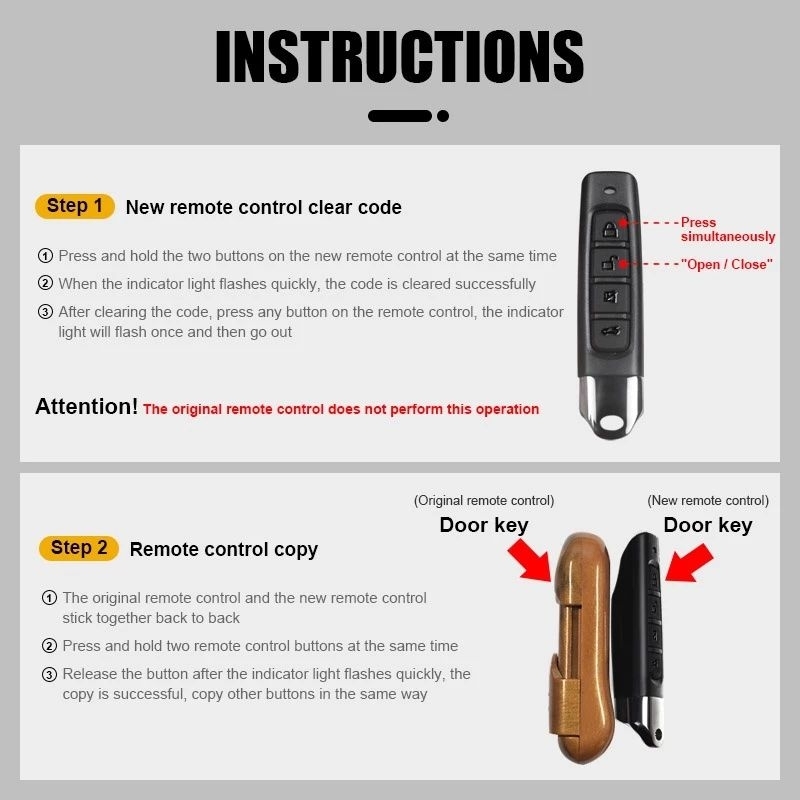 INSTRUCTIONS

Step 1 New remote control clear code

① Press and hold the two buttons on the new remote control at the same time
② When the indicator light flashes quickly, the code is cleared successfully
③ After clearing the code, press any button on the remote control, the indicator light will flash once and then go out

Press simultaneously
"Open / Close"

Attention! The original remote control does not perform this operation

Step 2 Remote control copy

① The original remote control and the new remote control stick together back to back
② Press and hold two remote control buttons at the same time
③ Release the button after the indicator light flashes quickly, the copy is successful, copy other buttons in the same way

(Original remote control)
Door key

(New remote control)
Door key