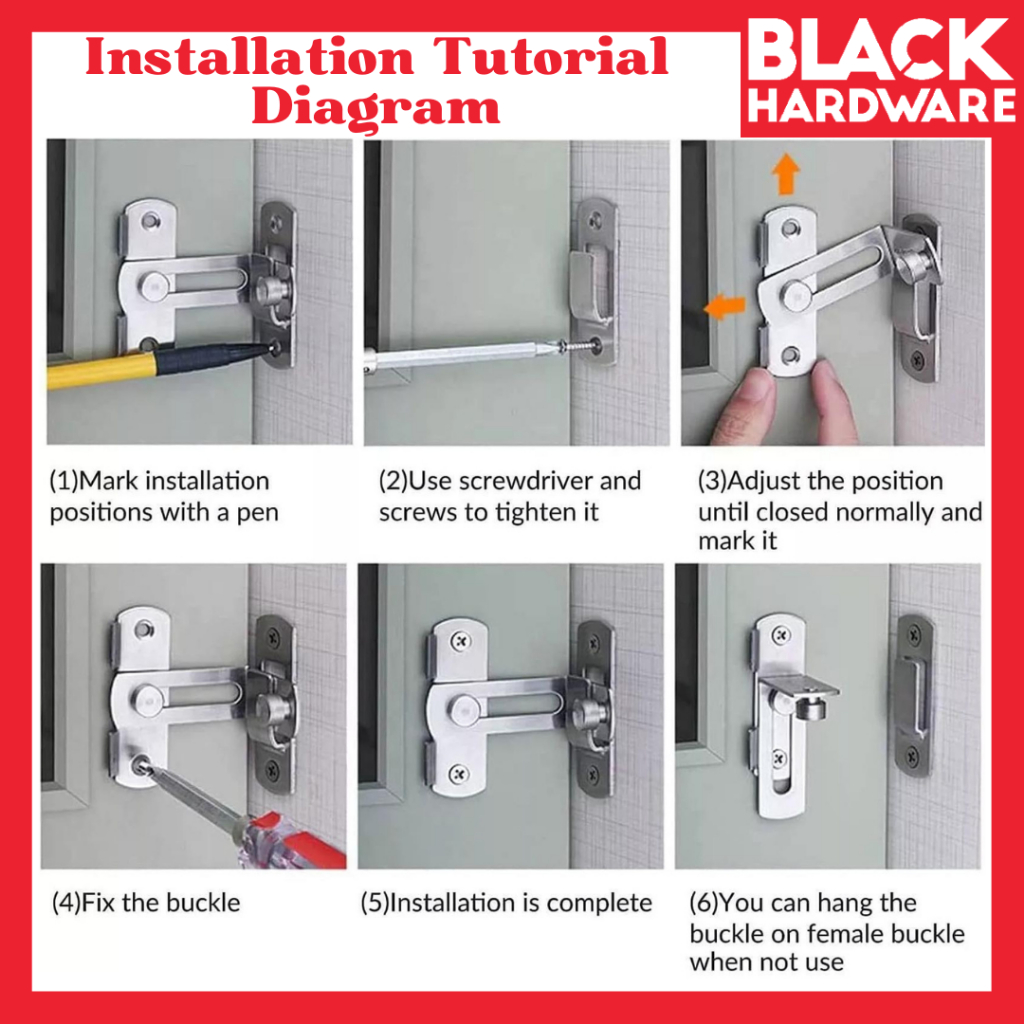 Installation Tutorial Diagram

BLACK HARDWARE

(1)Mark installation positions with a pen

(2)Use screwdriver and screws to tighten it

(3)Adjust the position until closed normally and mark it

(4)Fix the buckle

(5)Installation is complete

(6)You can hang the buckle on female buckle when not use