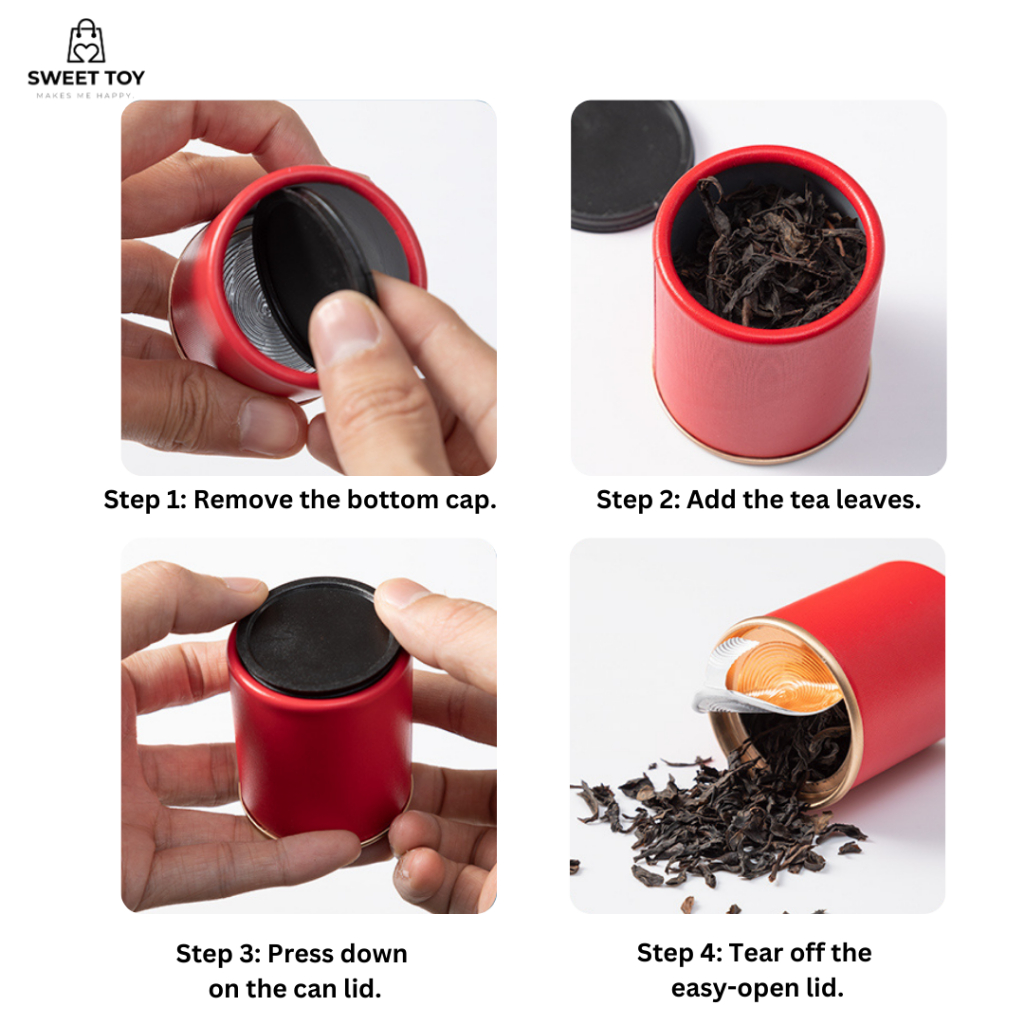 SWEET TOY
MAKES ME HAPPY.

Step 1: Remove the bottom cap.

Step 2: Add the tea leaves.

Step 3: Press down on the can lid.

Step 4: Tear off the easy-open lid.