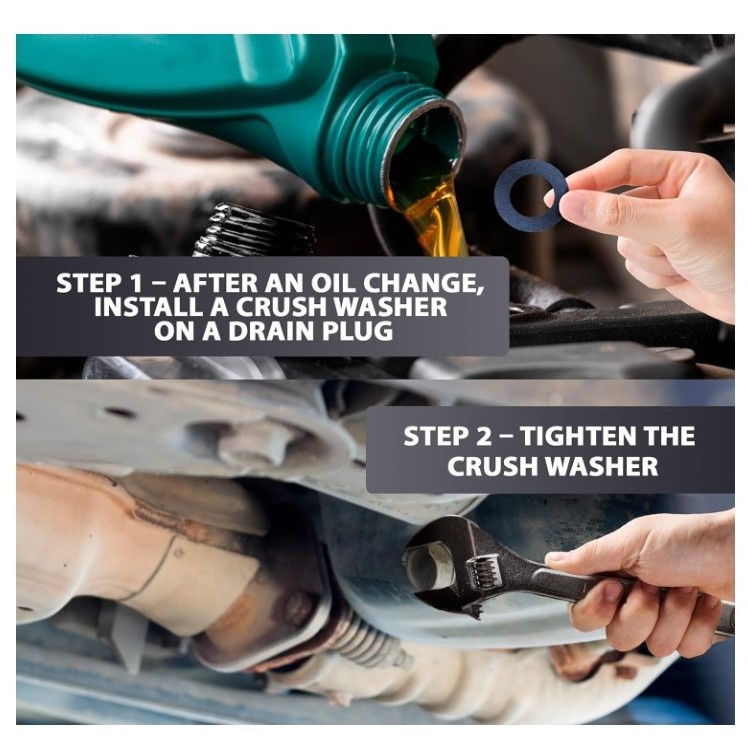 STEP 1 – AFTER AN OIL CHANGE, INSTALL A CRUSH WASHER ON A DRAIN PLUG

STEP 2 – TIGHTEN THE CRUSH WASHER