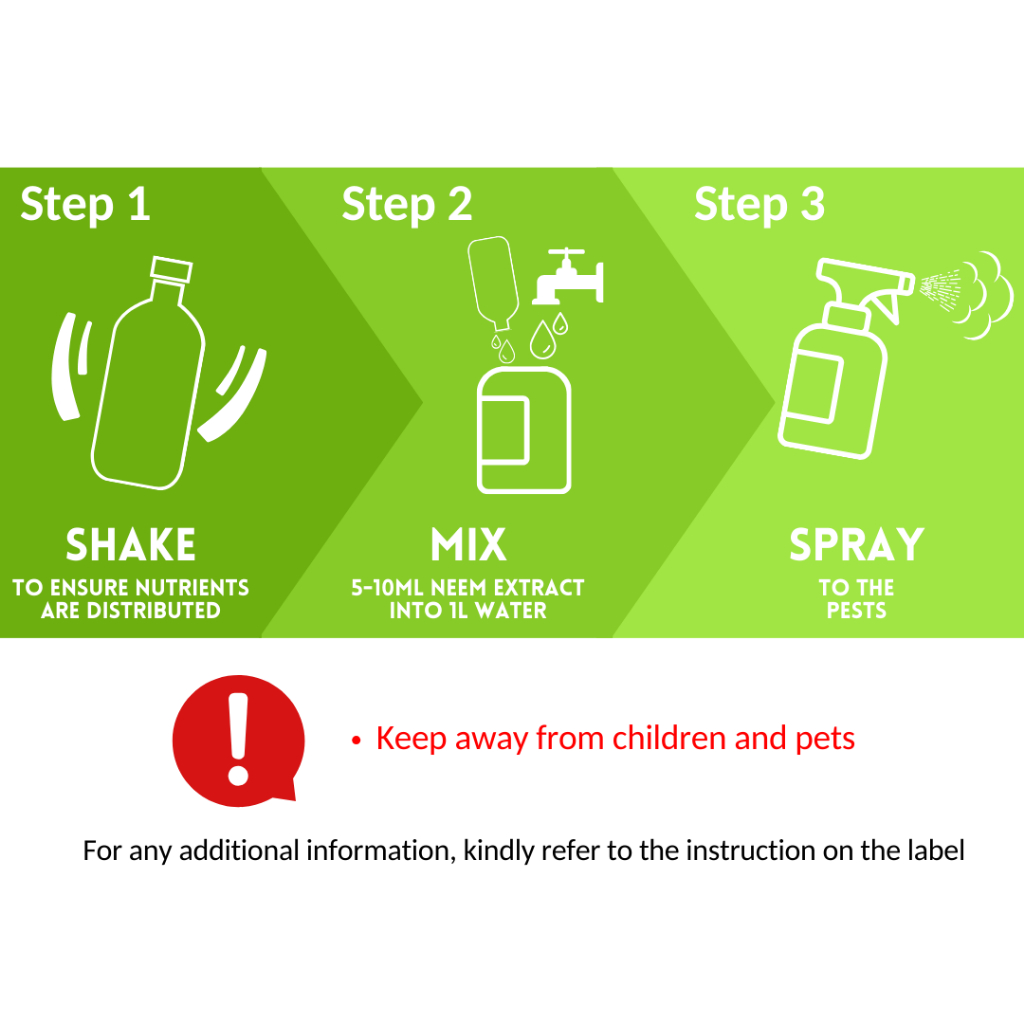 Step 1

SHAKE

TO ENSURE NUTRIENTS ARE DISTRIBUTED

Step 2

MIX

5-10ML NEEM EXTRACT INTO 1L WATER

Step 3

SPRAY

TO THE PESTS

!

• Keep away from children and pets

For any additional information, kindly refer to the instruction on the label