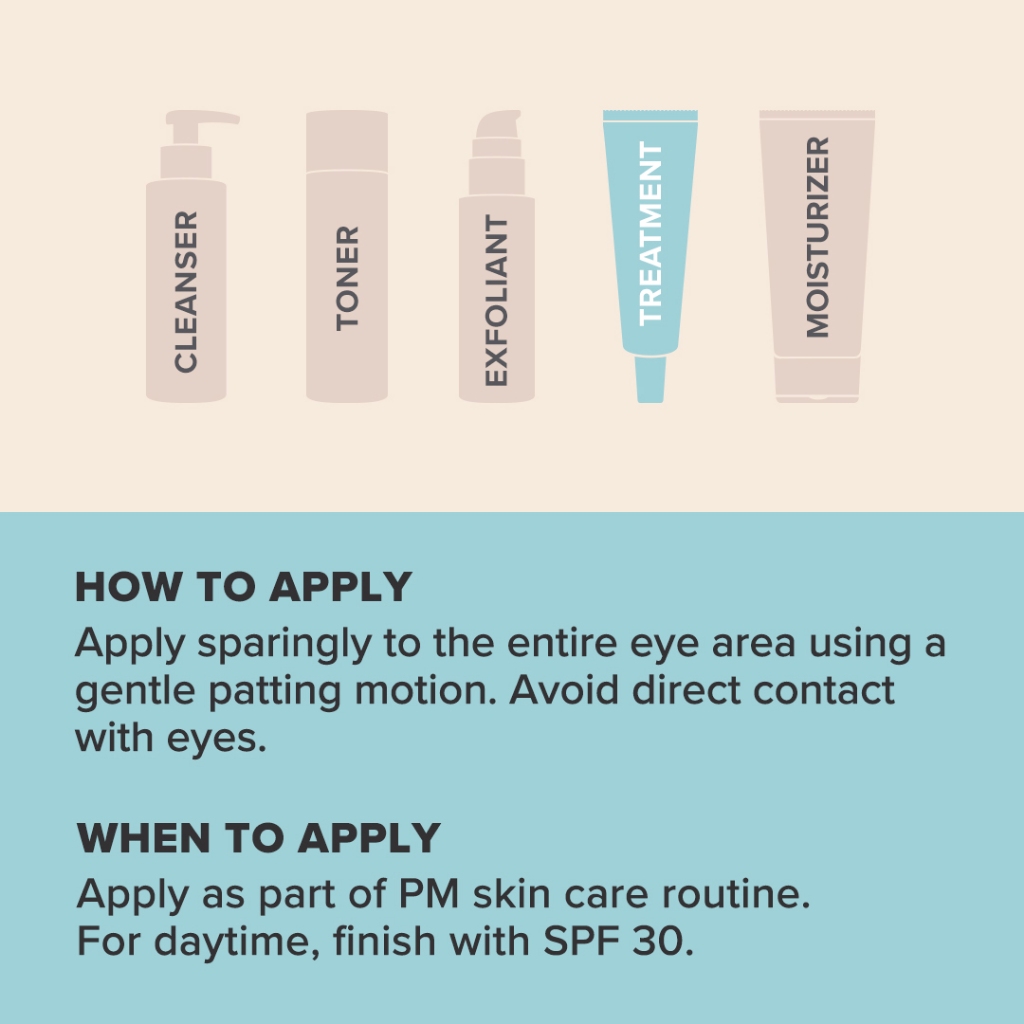 CLEANSER

TONER

EXFOLIANT

TREATMENT

MOISTURIZER

HOW TO APPLY
Apply sparingly to the entire eye area using a gentle patting motion. Avoid direct contact with eyes.

WHEN TO APPLY
Apply as part of PM skin care routine.
For daytime, finish with SPF 30.