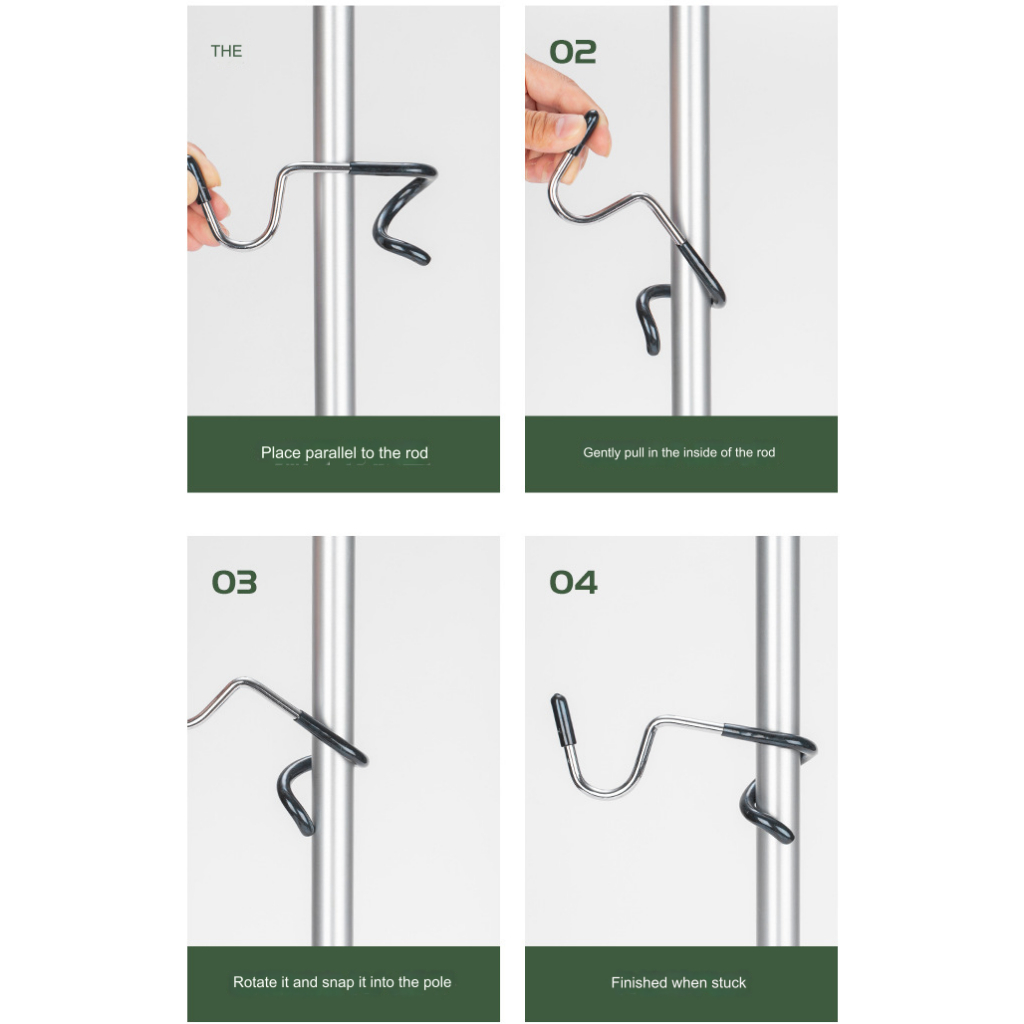 THE

Place parallel to the rod

02

Gently pull in the inside of the rod

03

Rotate it and snap it into the pole

04

Finished when stuck