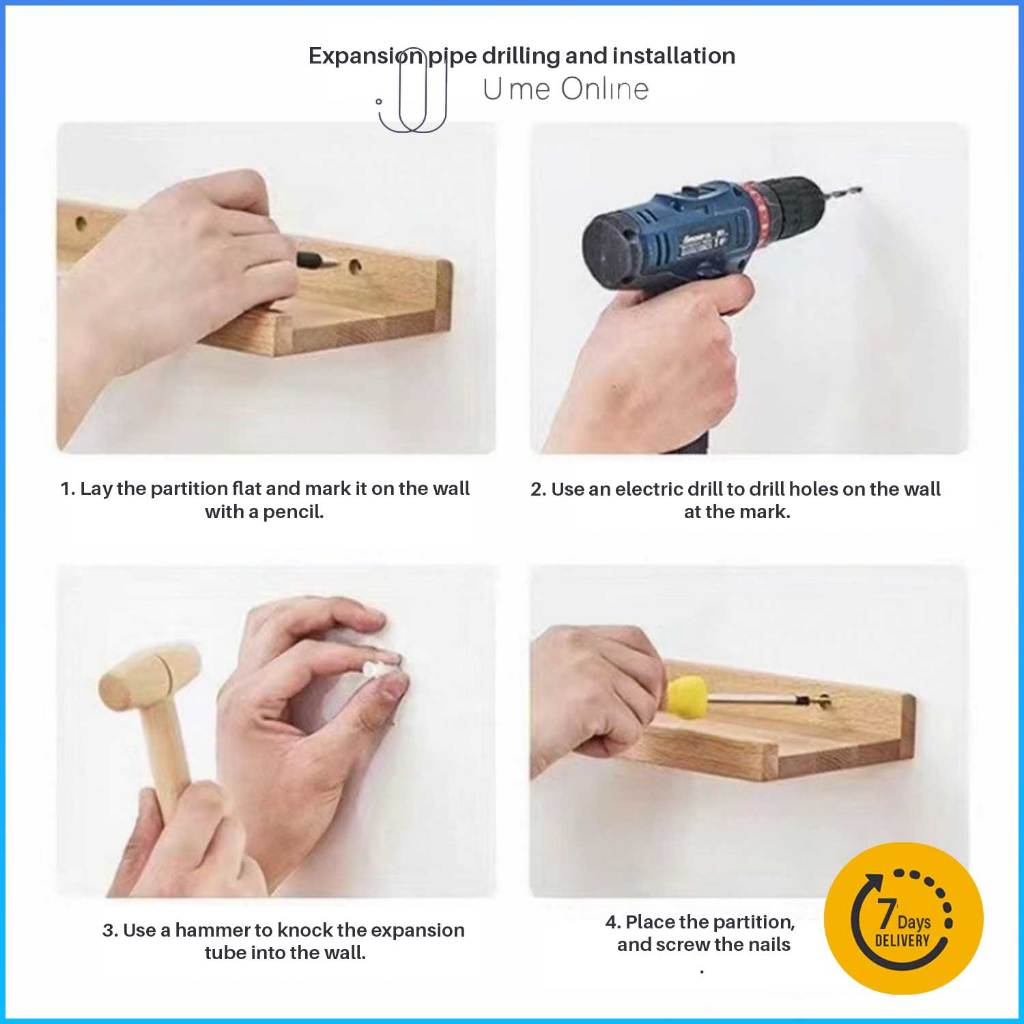 Expansion pipe drilling and installation

U me Online

1. Lay the partition flat and mark it on the wall with a pencil.

2. Use an electric drill to drill holes on the wall at the mark.

3. Use a hammer to knock the expansion tube into the wall.

4. Place the partition, and screw the nails
.

7 Days DELIVERY