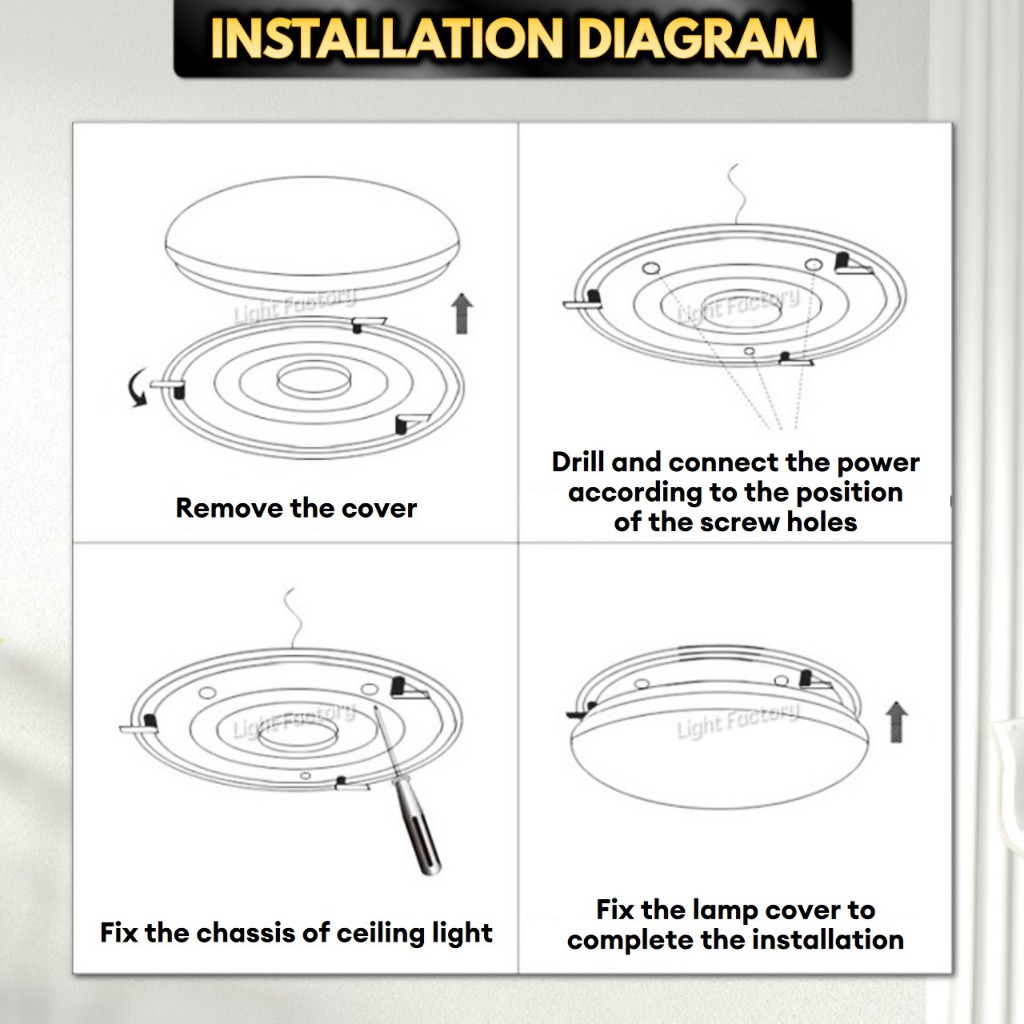 INSTALLATION DIAGRAM

Light Factory

Remove the cover

Light Factory

Drill and connect the power according to the position of the screw holes

Light Factory

Fix the chassis of ceiling light

Light Factory

Fix the lamp cover to complete the installation