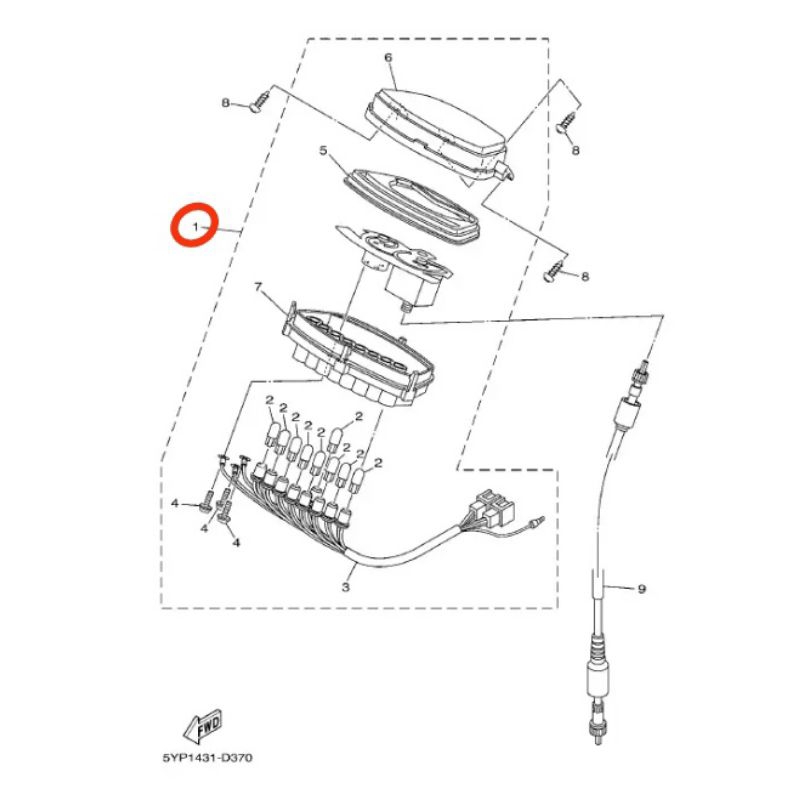 6
8
8
5
1
8
7
2
2
2
2
2
2
2
2
4
4
4
3
9
FWD
5YP1431-D370