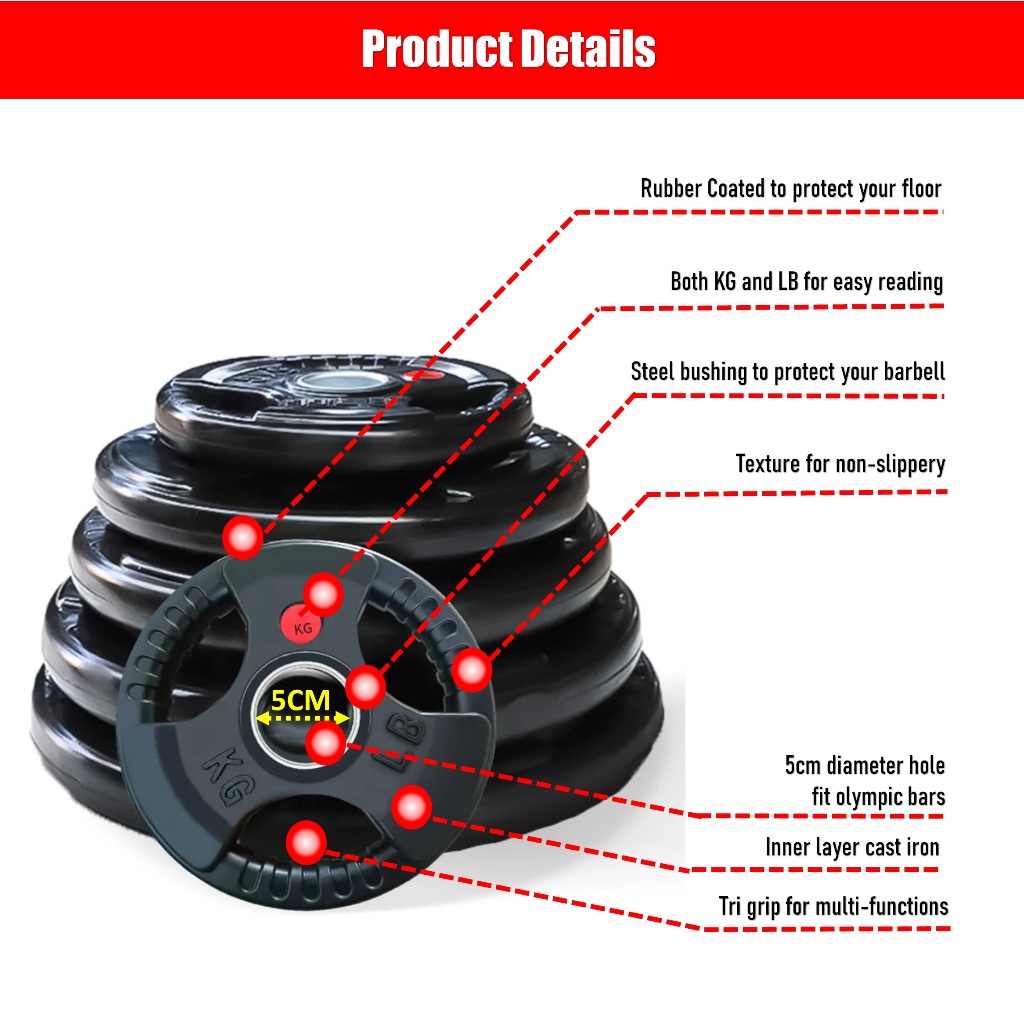 Product Details

Rubber Coated to protect your floor

Both KG and LB for easy reading

Steel bushing to protect your barbell

Texture for non-slippery

KG

5CM

KG

LB

5cm diameter hole fit olympic bars

Inner layer cast iron

Tri grip for multi-functions