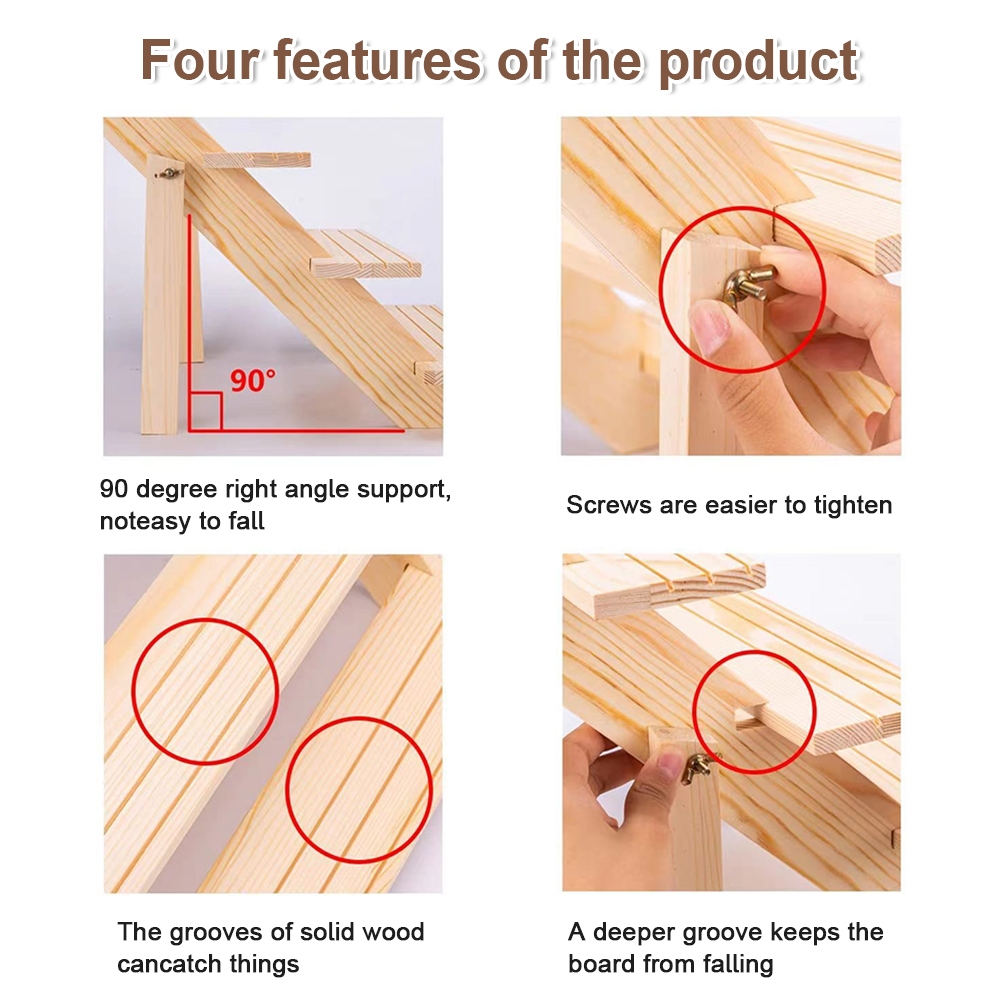 Four features of the product

90°

90 degree right angle support, noteasy to fall

Screws are easier to tighten

The grooves of solid wood cancatch things

A deeper groove keeps the board from falling