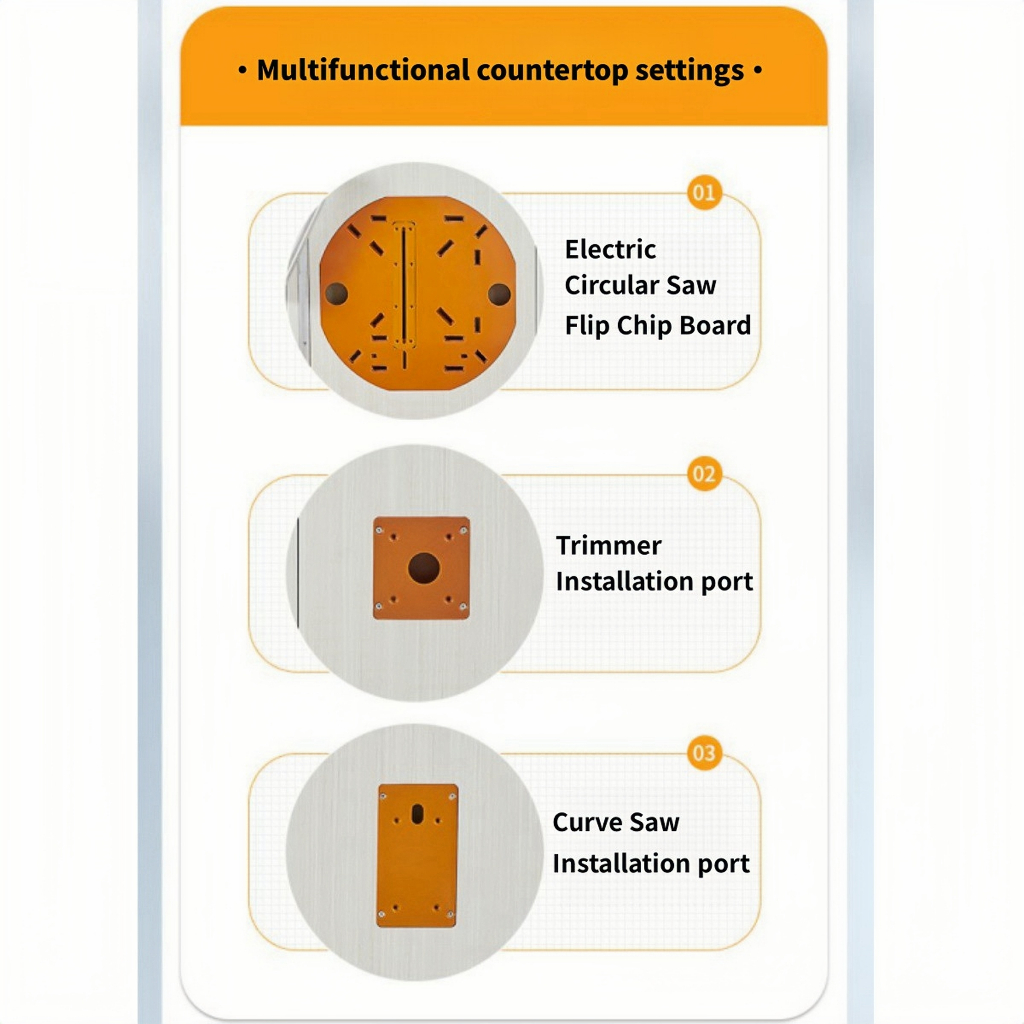 • Multifunctional countertop settings •

01

Electric Circular Saw Flip Chip Board

02

Trimmer Installation port

03

Curve Saw Installation port