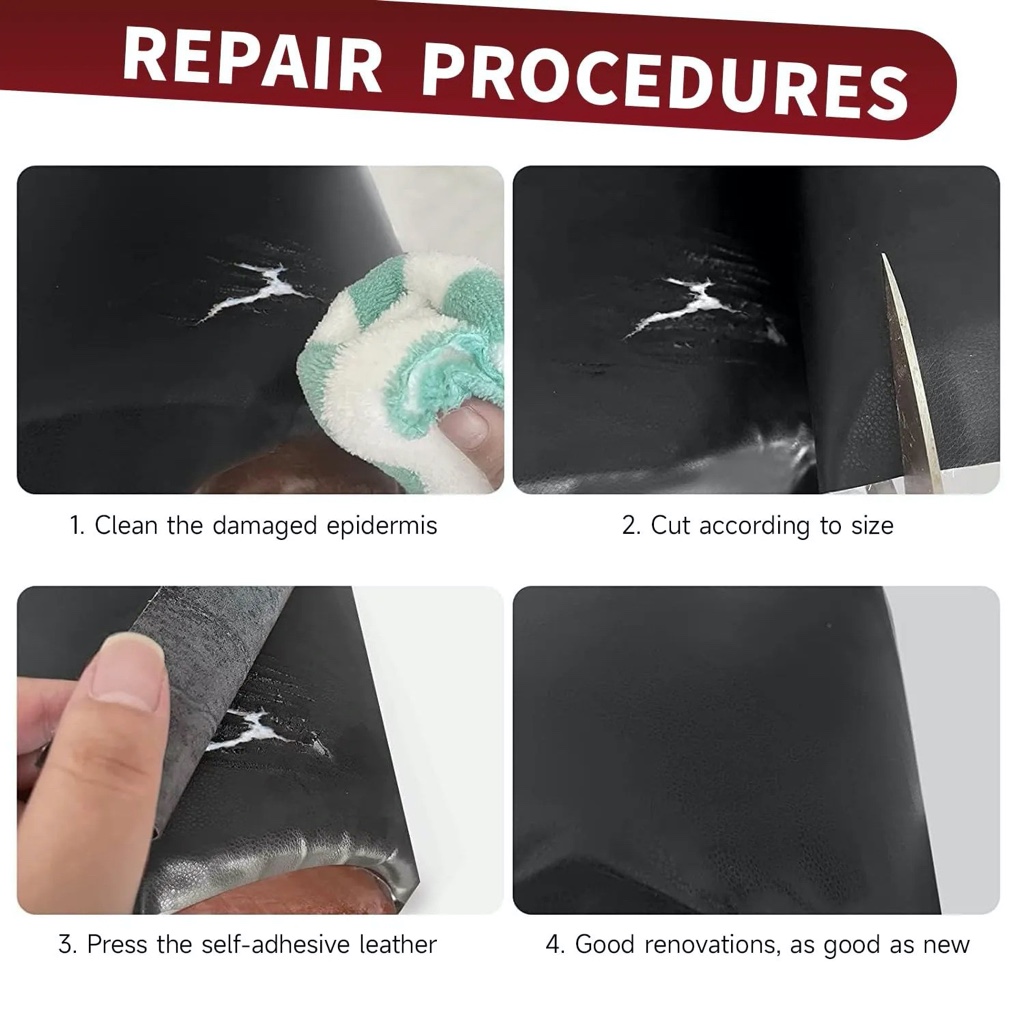 REPAIR PROCEDURES

1. Clean the damaged epidermis

2. Cut according to size

3. Press the self-adhesive leather

4. Good renovations, as good as new