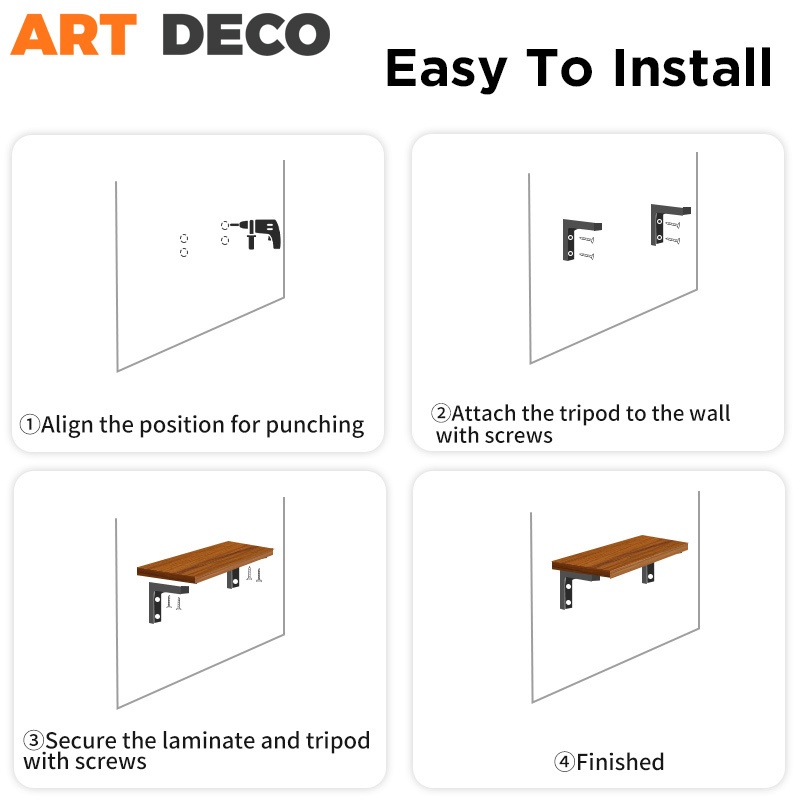 ART DECO

Easy To Install

①Align the position for punching

②Attach the tripod to the wall with screws

③Secure the laminate and tripod with screws

④Finished