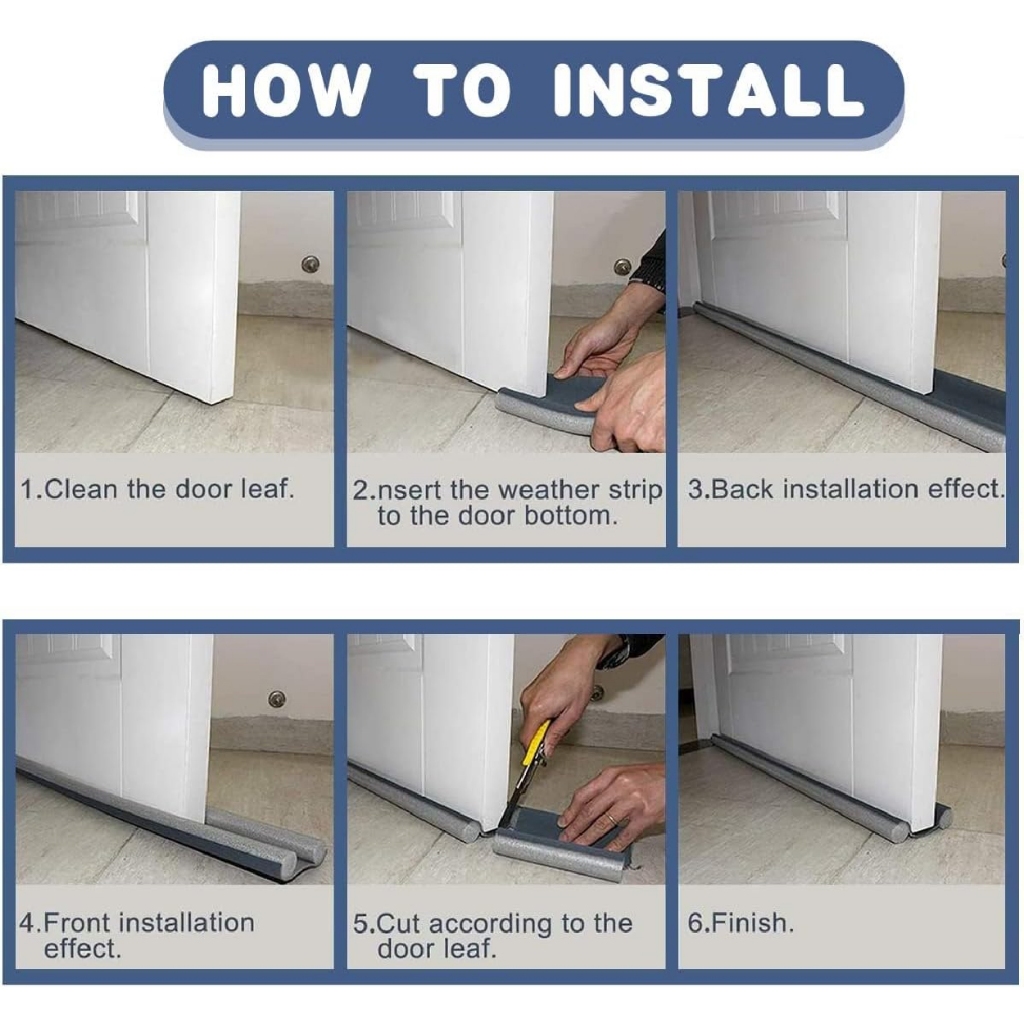 HOW TO INSTALL

1.Clean the door leaf.

2.nsert the weather strip to the door bottom.

3.Back installation effect.

4.Front installation effect.

5.Cut according to the door leaf.

6.Finish.