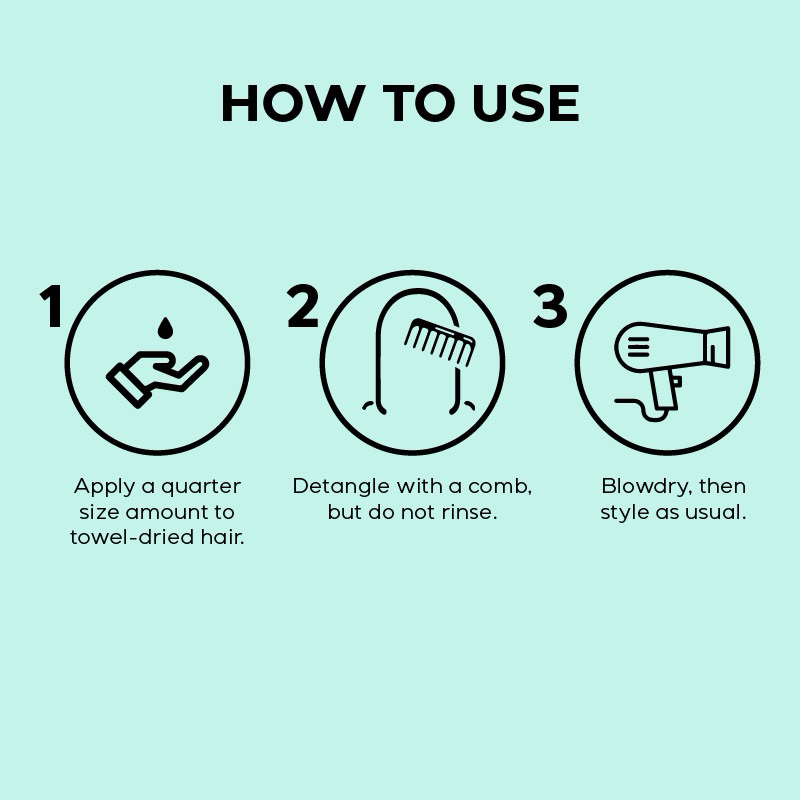 HOW TO USE

1

Apply a quarter size amount to towel-dried hair.

2

Detangle with a comb, but do not rinse.

3

Blowdry, then style as usual.