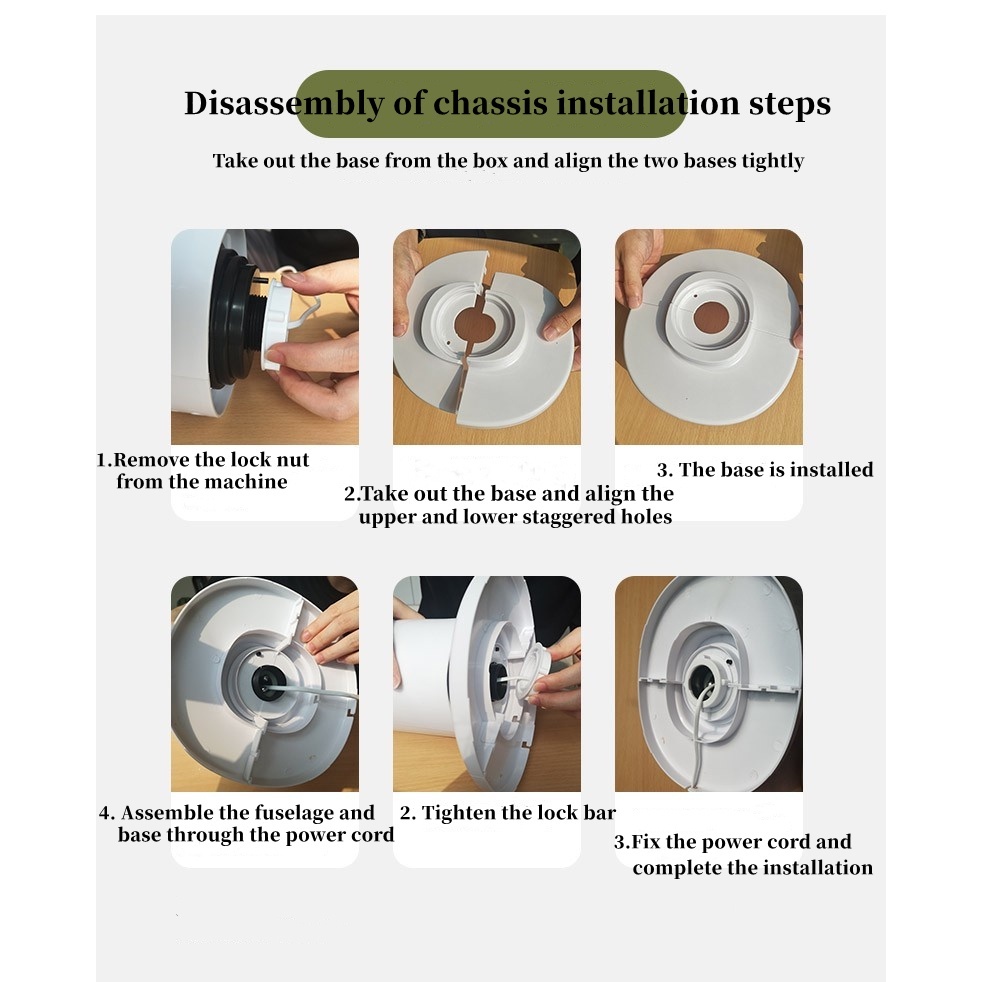 Disassembly of chassis installation steps

Take out the base from the box and align the two bases tightly

1.Remove the lock nut from the machine

2.Take out the base and align the upper and lower staggered holes

3. The base is installed

4. Assemble the fuselage and base through the power cord

2. Tighten the lock bar

3.Fix the power cord and complete the installation