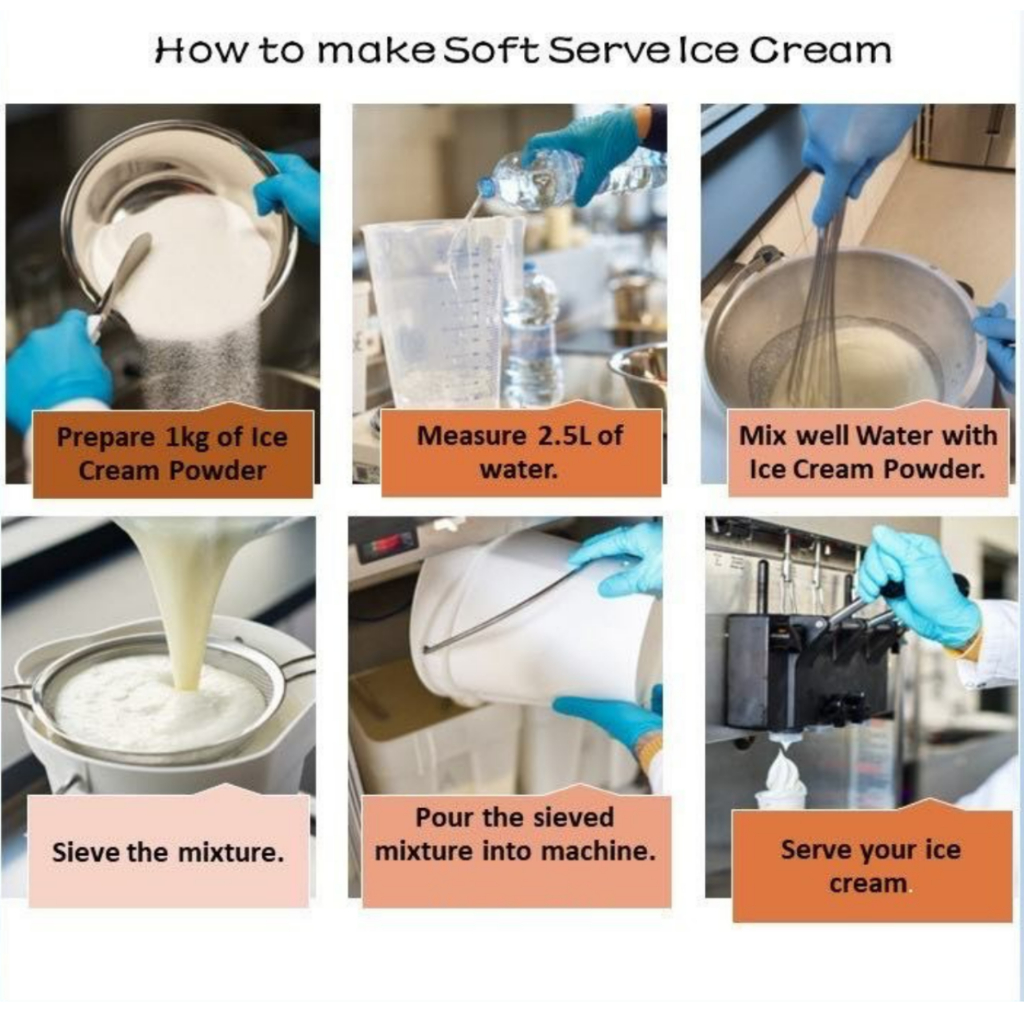 How to make Soft Serve Ice Cream

Prepare 1kg of Ice Cream Powder

Measure 2.5L of water.

Mix well Water with Ice Cream Powder.

Sieve the mixture.

Pour the sieved mixture into machine.

Serve your ice cream.