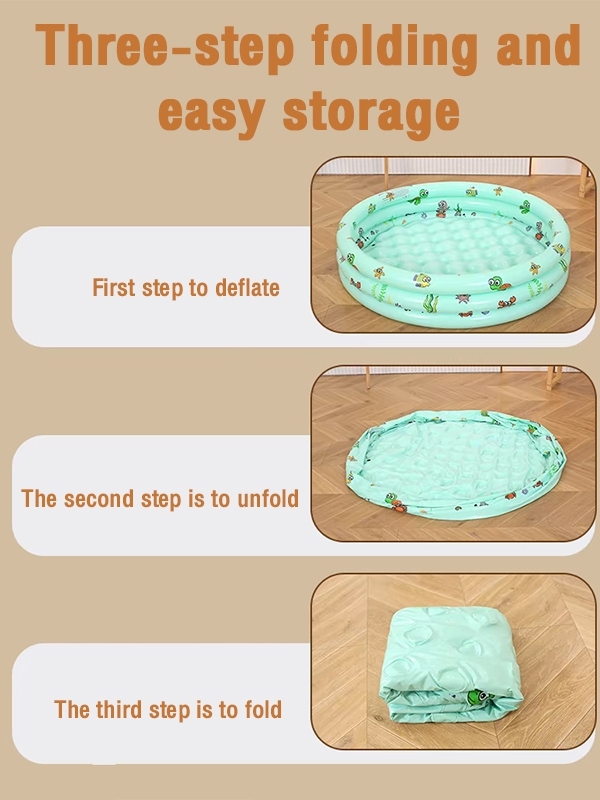 Three-step folding and easy storage

First step to deflate

The second step is to unfold

The third step is to fold