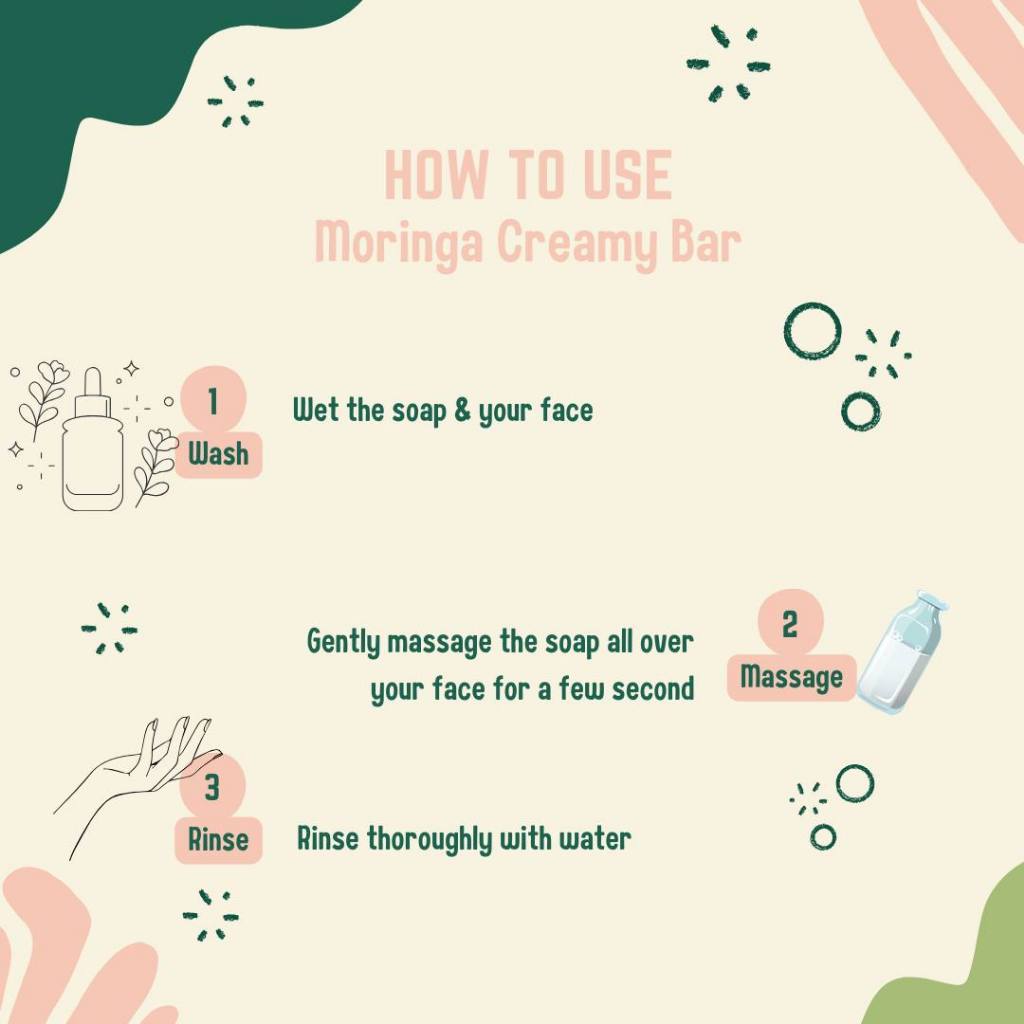 HOW TO USE
Moringa Creamy Bar

1
Wash
Wet the soap & your face

Gently massage the soap all over your face for a few second
2
Massage

3
Rinse
Rinse thoroughly with water