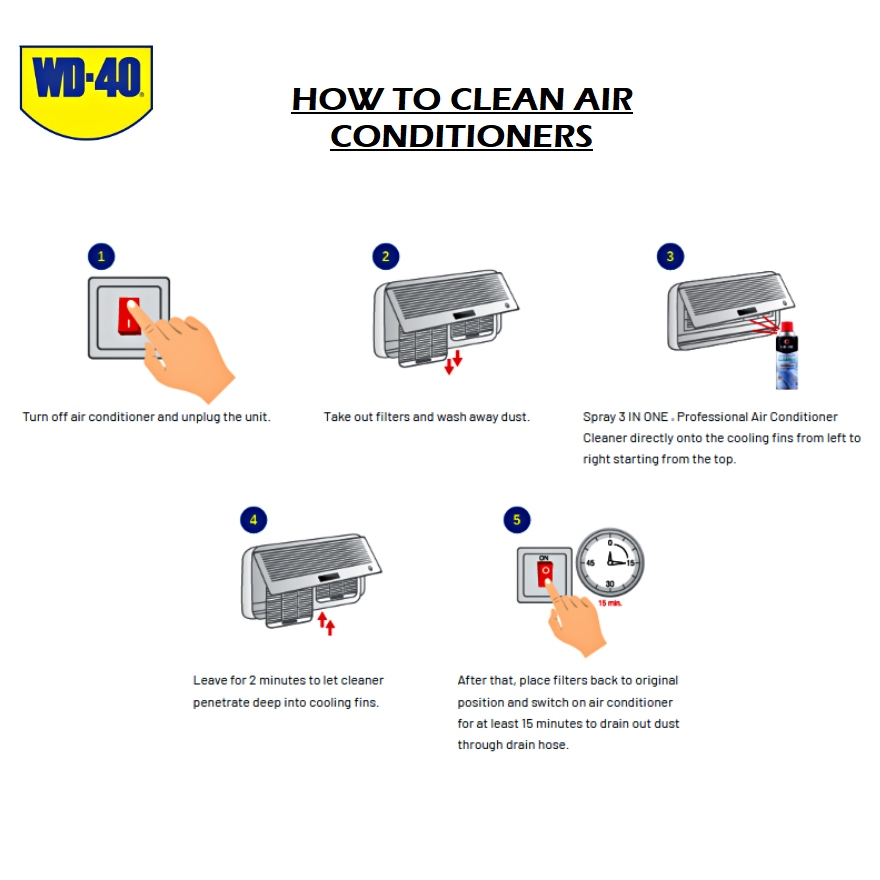 WD-40

HOW TO CLEAN AIR CONDITIONERS

1

Turn off air conditioner and unplug the unit.

2

Take out filters and wash away dust.

3

Spray 3 IN ONE . Professional Air Conditioner Cleaner directly onto the cooling fins from left to right starting from the top.

4

Leave for 2 minutes to let cleaner penetrate deep into cooling fins.

5

ON

0
15
30
45
15 min.

After that, place filters back to original position and switch on air conditioner for at least 15 minutes to drain out dust through drain hose.