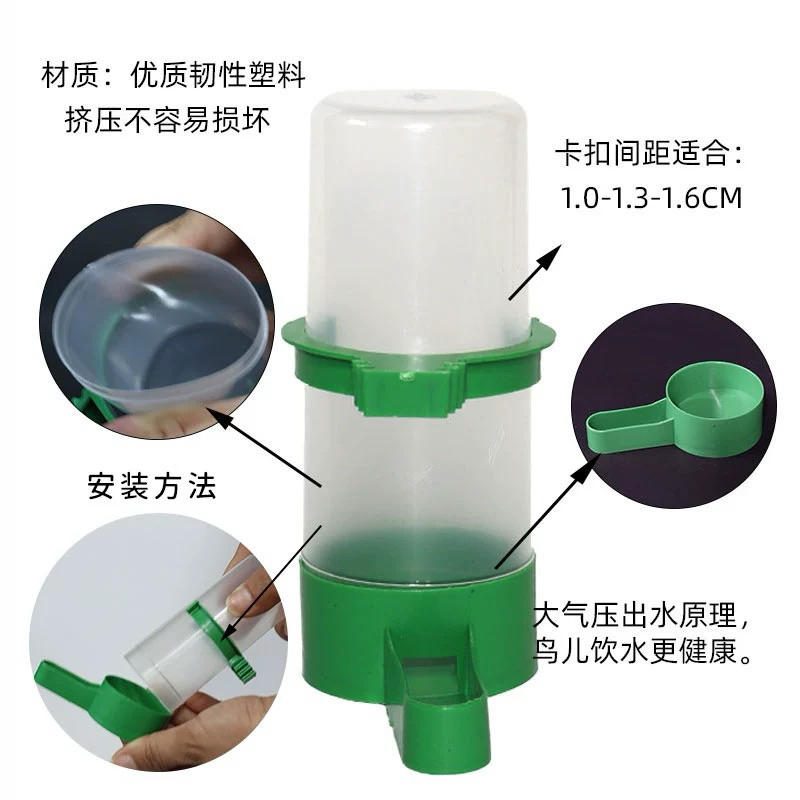 材质：优质韧性塑料
挤压不容易损坏

卡扣间距适合：
1.0-1.3-1.6CM

安装方法

大气压出水原理，
鸟儿饮水更健康。