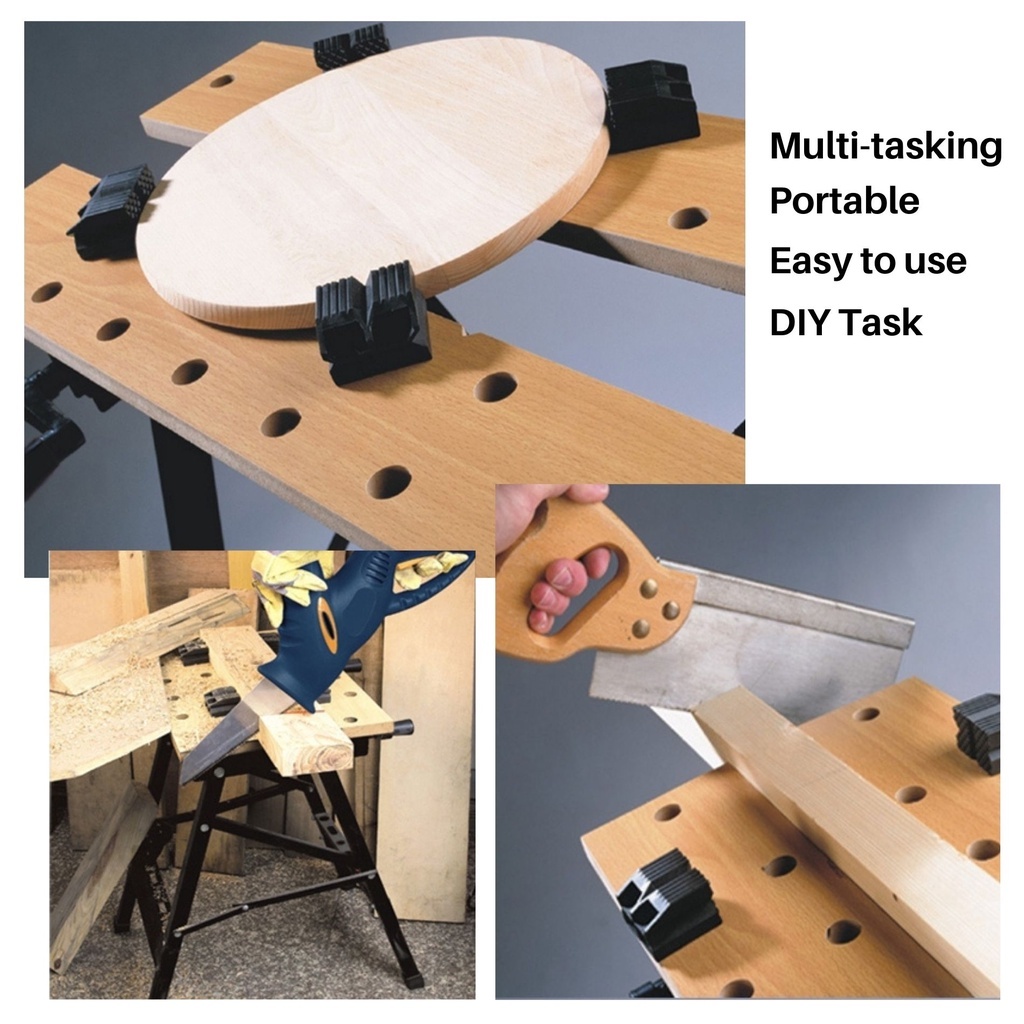 Multi-tasking
Portable
Easy to use
DIY Task