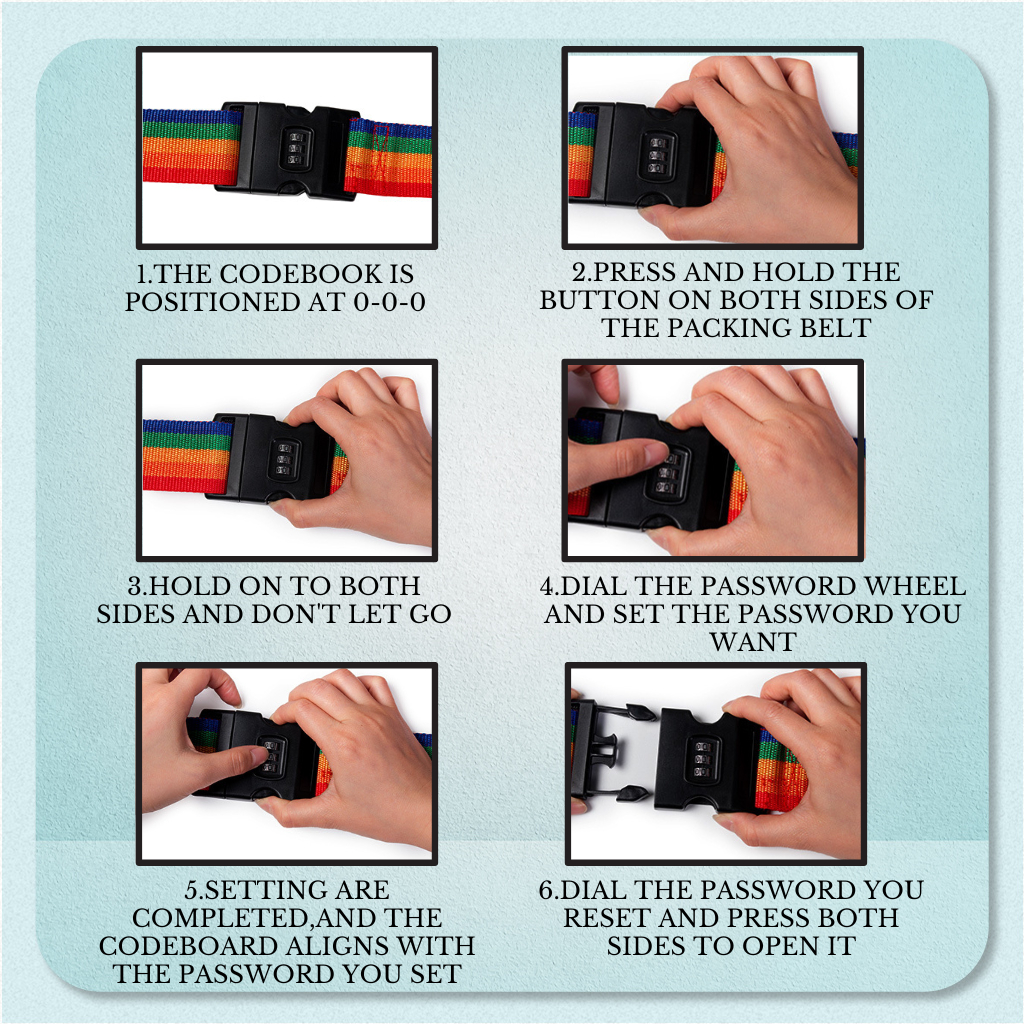 1.THE CODEBOOK IS POSITIONED AT 0-0-0

2.PRESS AND HOLD THE BUTTON ON BOTH SIDES OF THE PACKING BELT

3.HOLD ON TO BOTH SIDES AND DON'T LET GO

4.DIAL THE PASSWORD WHEEL AND SET THE PASSWORD YOU WANT

5.SETTING ARE COMPLETED,AND THE CODEBOARD ALIGNS WITH THE PASSWORD YOU SET

6.DIAL THE PASSWORD YOU RESET AND PRESS BOTH SIDES TO OPEN IT