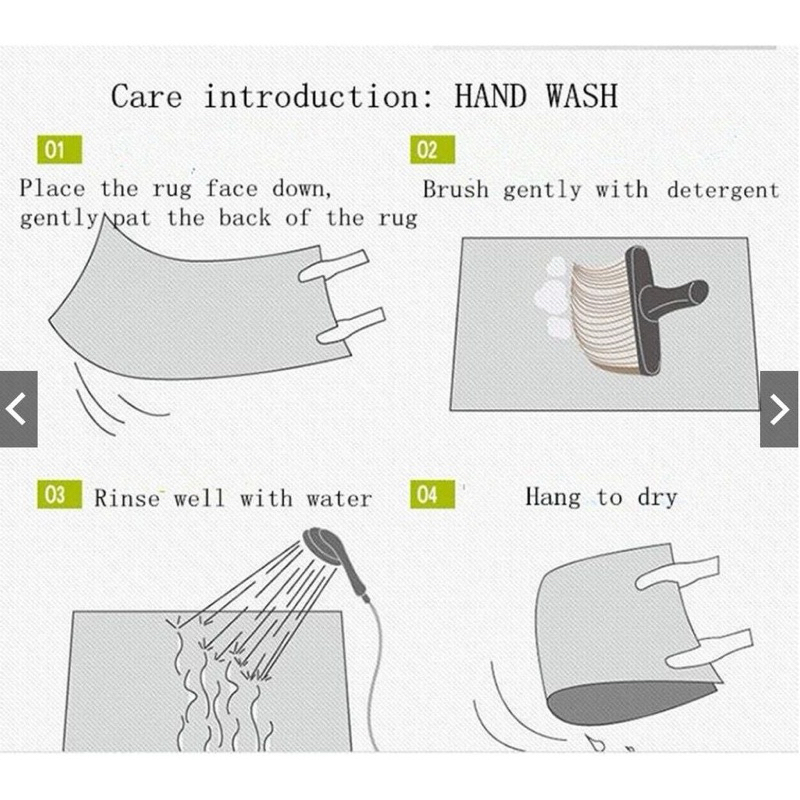 Care introduction: HAND WASH

01
Place the rug face down, gently pat the back of the rug

02
Brush gently with detergent

03
Rinse well with water

04
Hang to dry