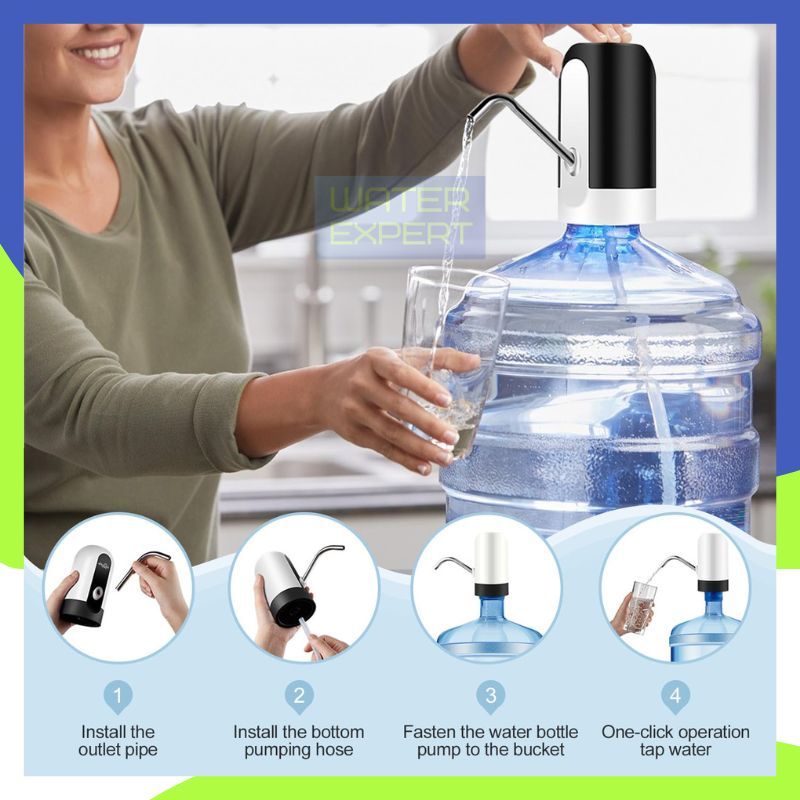 WATER EXPERT

1
Install the outlet pipe

2
Install the bottom pumping hose

3
Fasten the water bottle pump to the bucket

4
One-click operation tap water