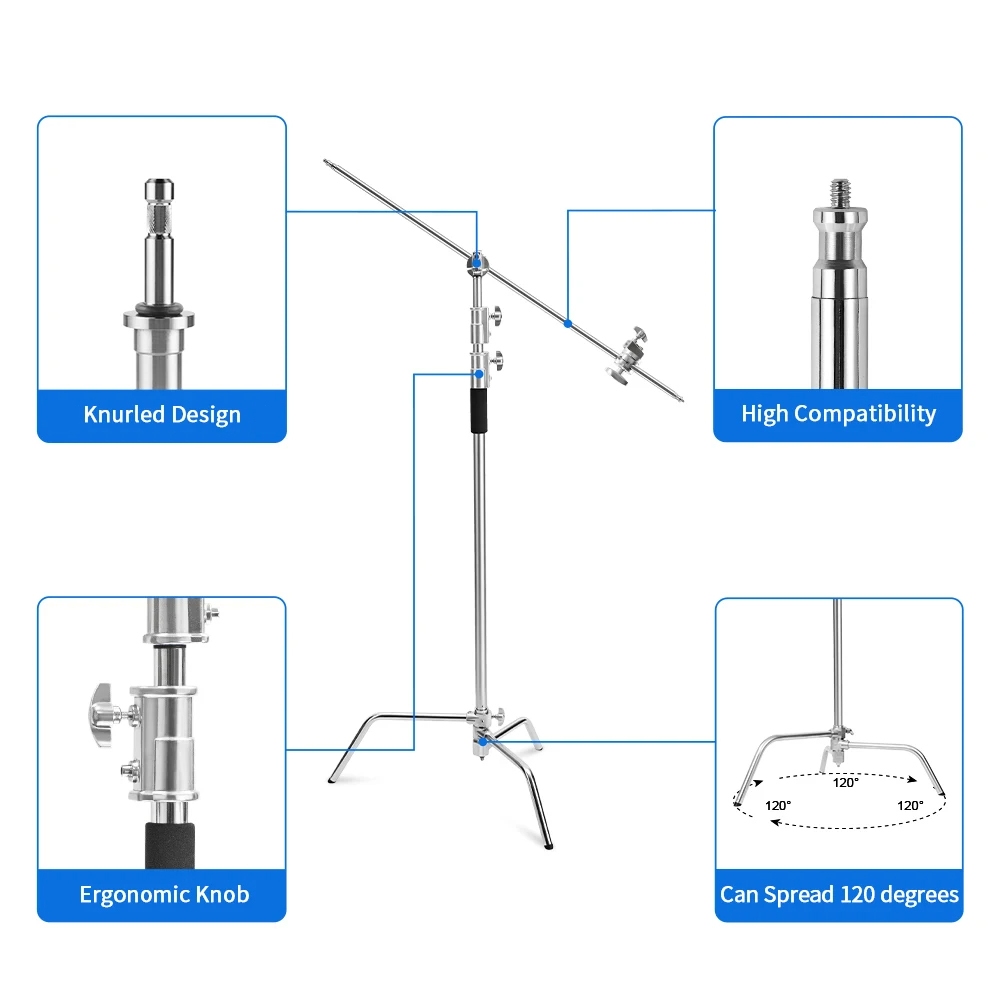 Knurled Design

High Compatibility

Ergonomic Knob

120°
120°
120°

Can Spread 120 degrees