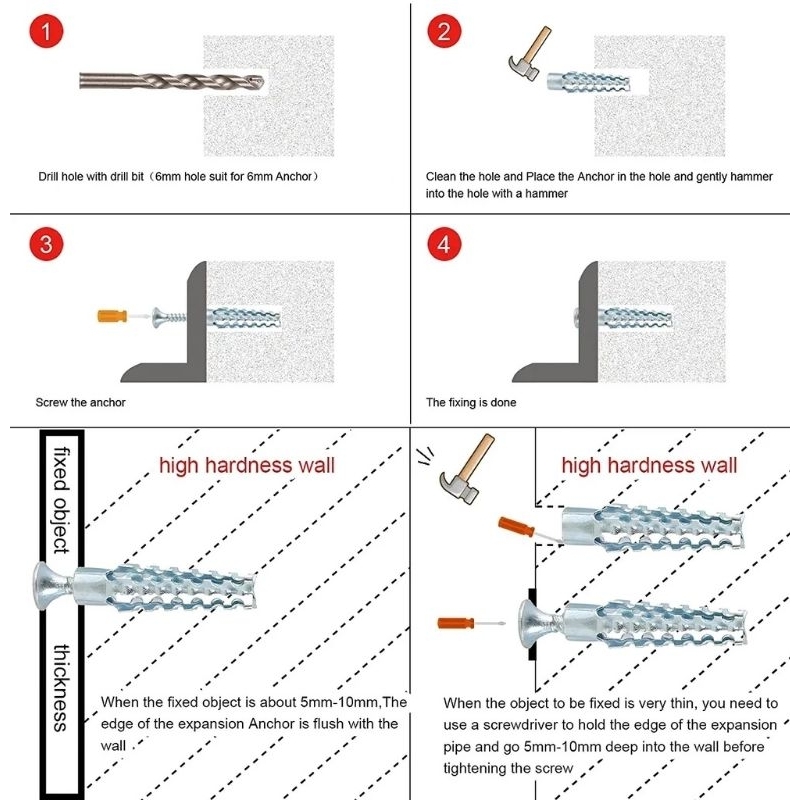 1

Drill hole with drill bit（6mm hole suit for 6mm Anchor）

2

Clean the hole and Place the Anchor in the hole and gently hammer into the hole with a hammer

3

Screw the anchor

4

The fixing is done

fixed object

thickness

high hardness wall

When the fixed object is about 5mm-10mm,The edge of the expansion Anchor is flush with the wall

high hardness wall

When the object to be fixed is very thin, you need to use a screwdriver to hold the edge of the expansion pipe and go 5mm-10mm deep into the wall before tightening the screw