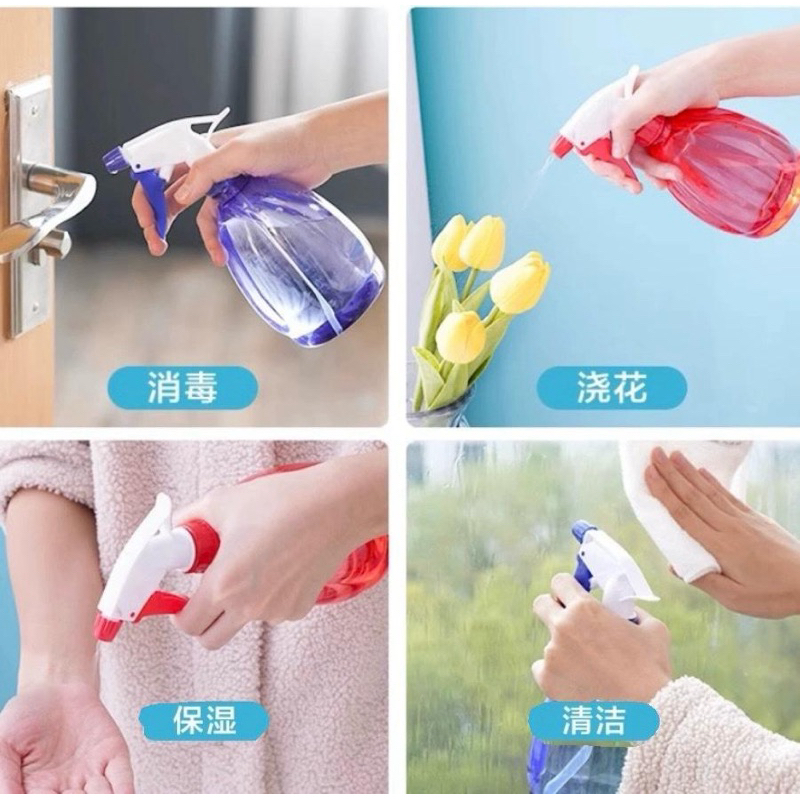 消毒

浇花

保湿

清洁