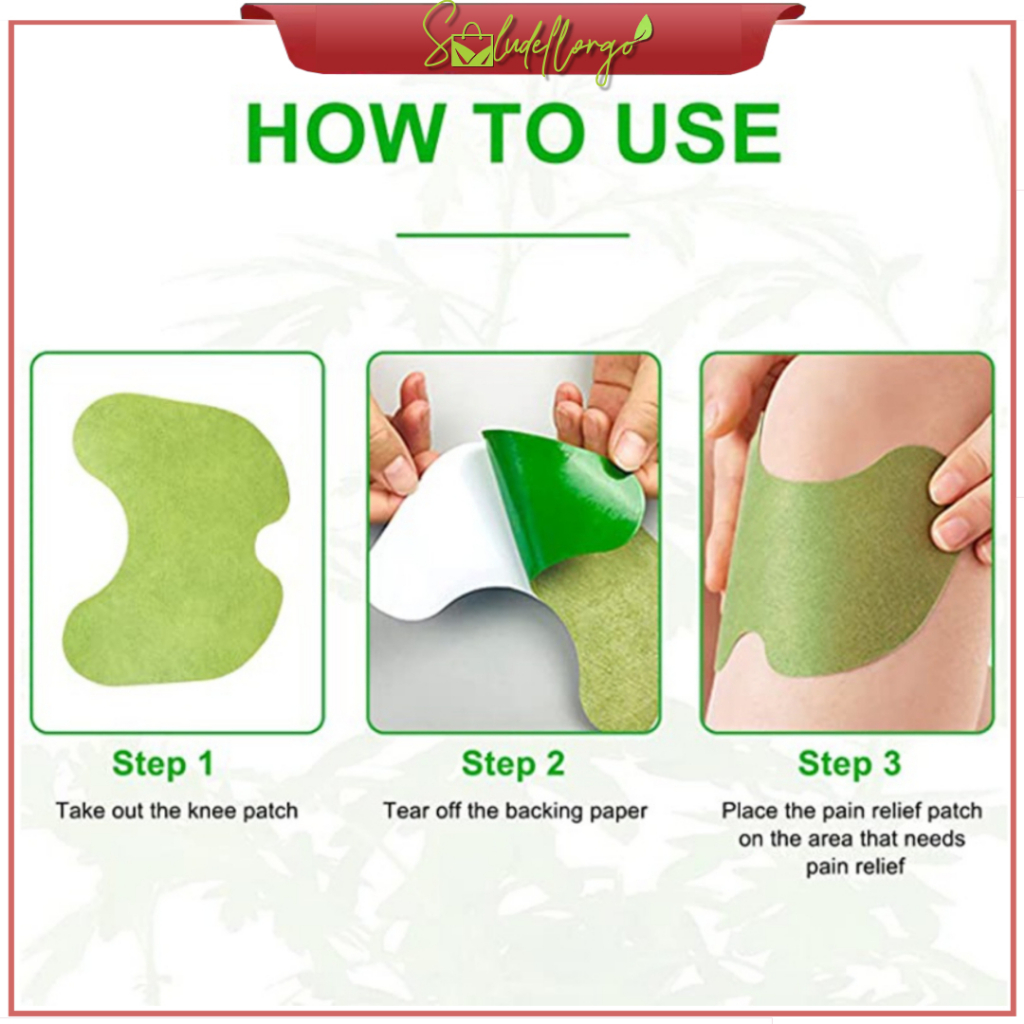 Saludellargo

HOW TO USE

Step 1
Take out the knee patch

Step 2
Tear off the backing paper

Step 3
Place the pain relief patch on the area that needs pain relief