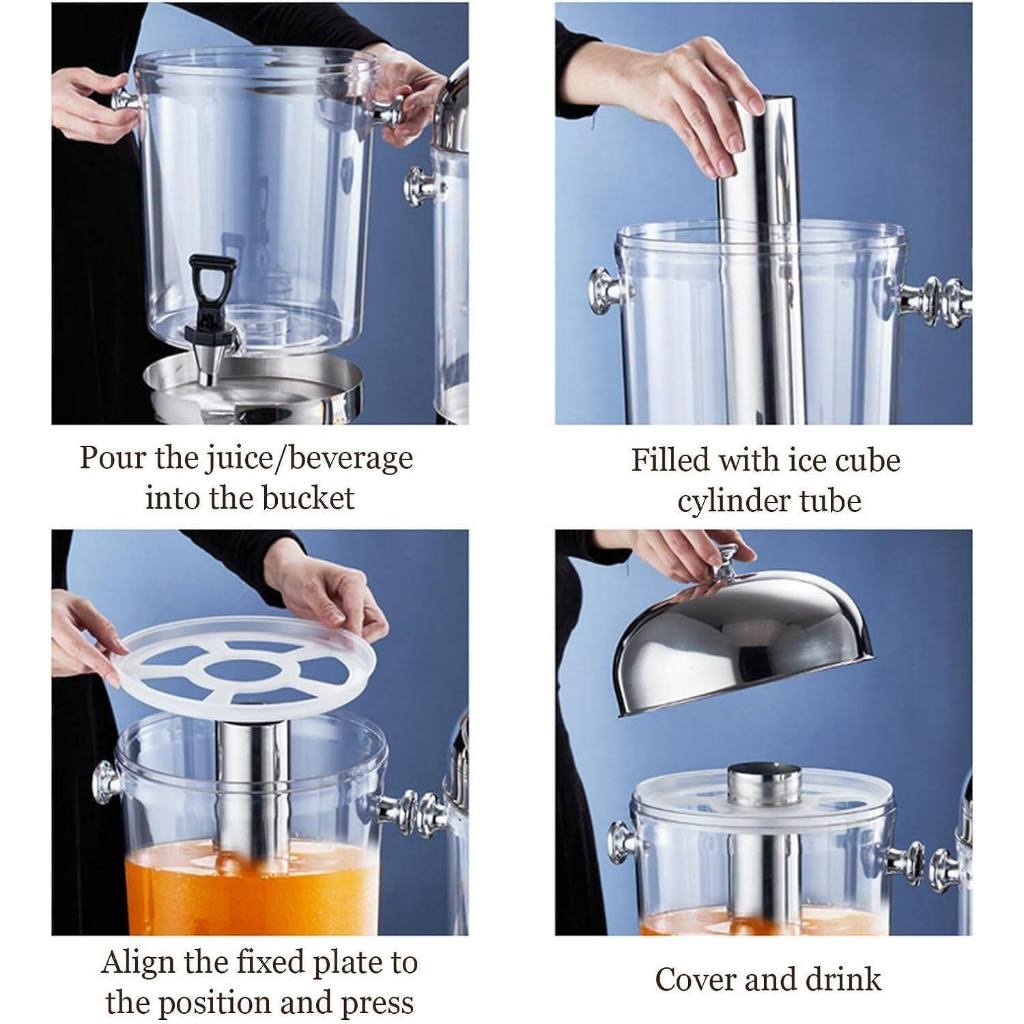 Pour the juice/beverage into the bucket

Filled with ice cube cylinder tube

Align the fixed plate to the position and press

Cover and drink