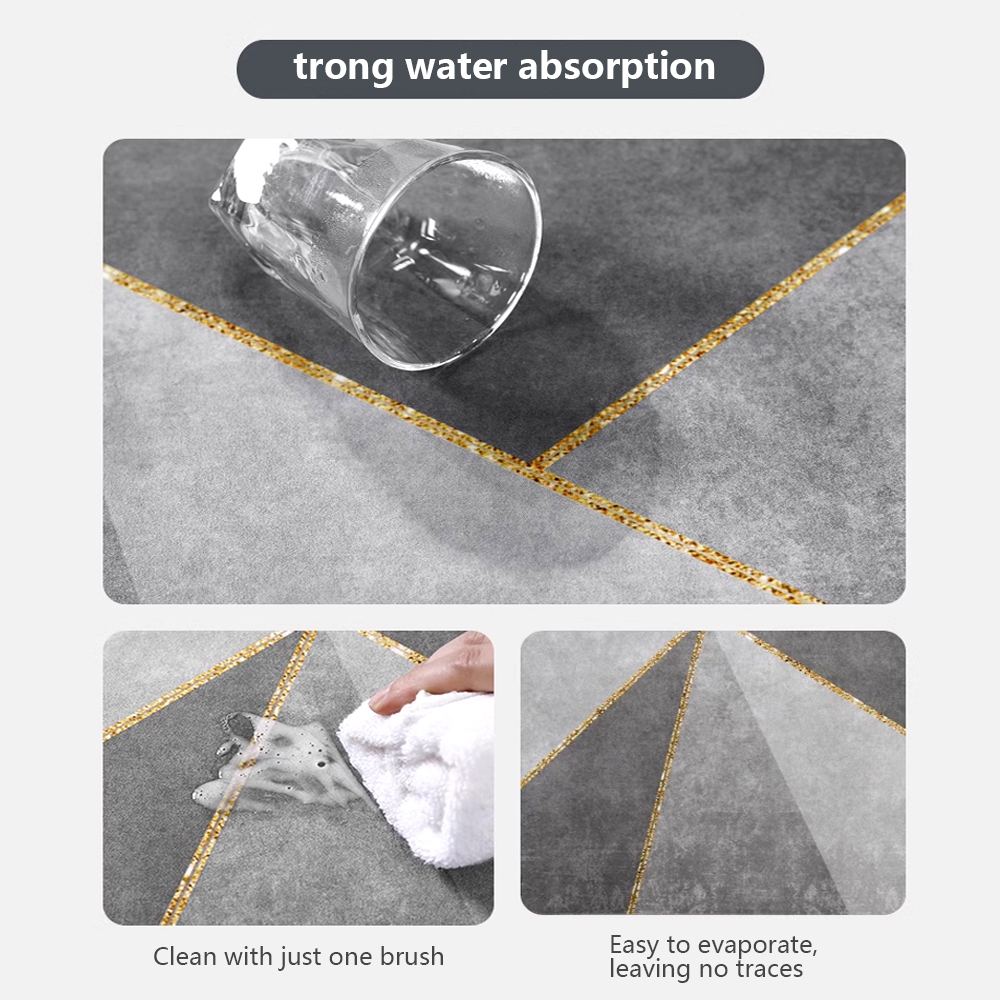 trong water absorption

Clean with just one brush

Easy to evaporate, leaving no traces