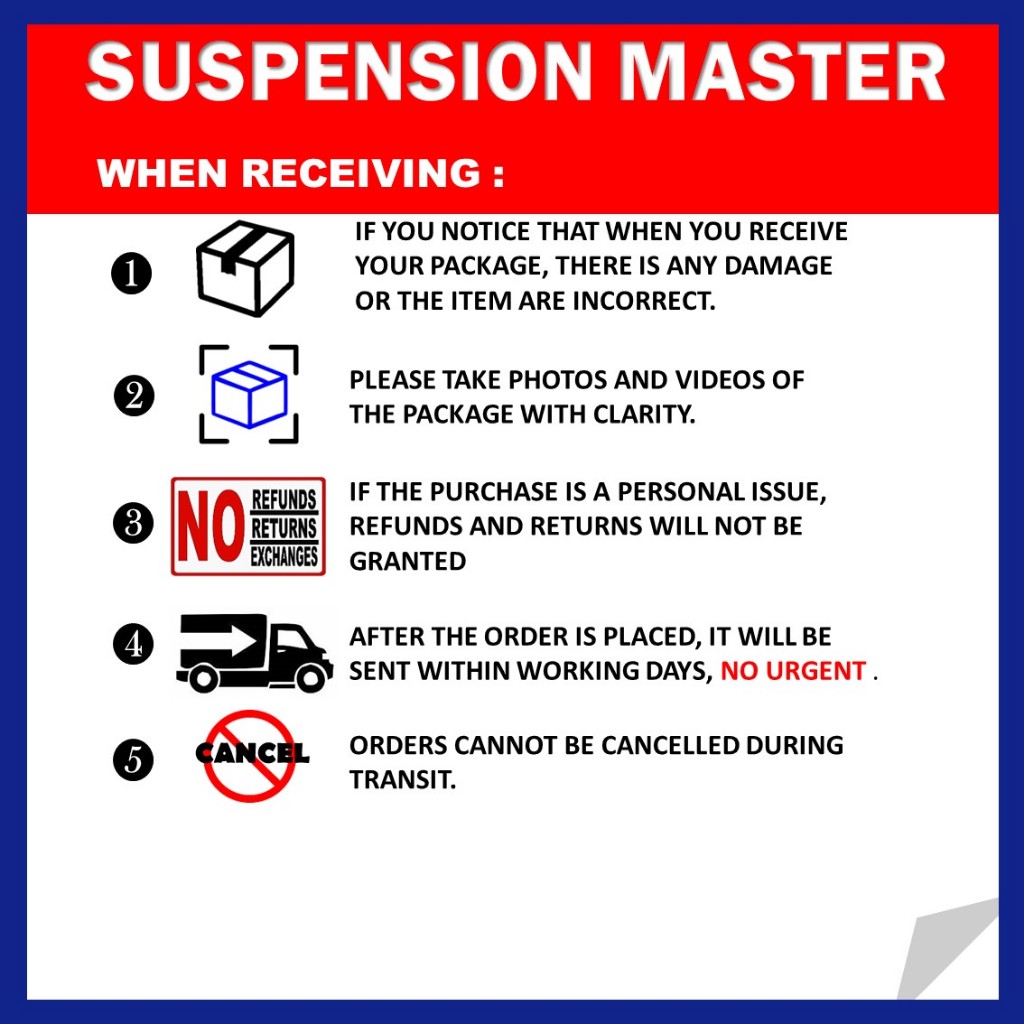 SUSPENSION MASTER

WHEN RECEIVING :

❶ IF YOU NOTICE THAT WHEN YOU RECEIVE YOUR PACKAGE, THERE IS ANY DAMAGE OR THE ITEM ARE INCORRECT.

❷ PLEASE TAKE PHOTOS AND VIDEOS OF THE PACKAGE WITH CLARITY.

❸ NO REFUNDS RETURNS EXCHANGES

IF THE PURCHASE IS A PERSONAL ISSUE, REFUNDS AND RETURNS WILL NOT BE GRANTED

❹ AFTER THE ORDER IS PLACED, IT WILL BE SENT WITHIN WORKING DAYS, NO URGENT .

❺ CANCEL

ORDERS CANNOT BE CANCELLED DURING TRANSIT.