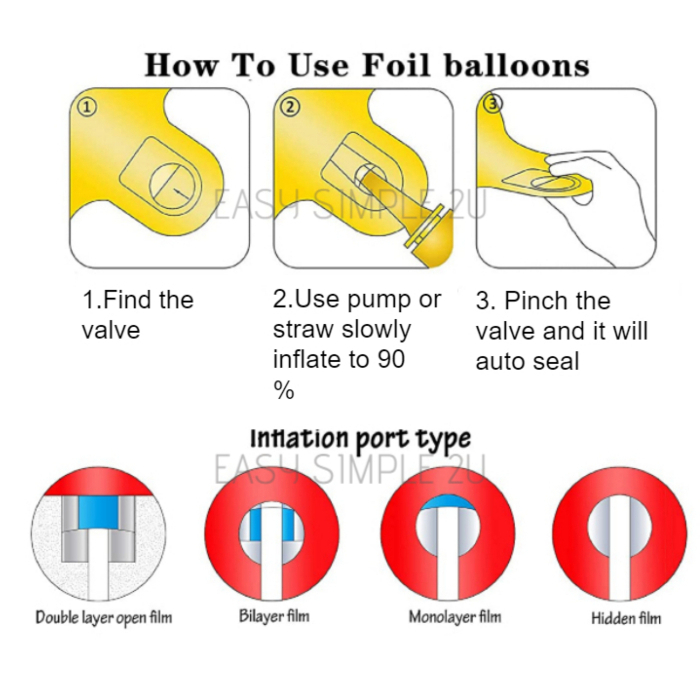 How To Use Foil balloons

①

②

③

EASY SIMPLE 2U

1.Find the valve

2.Use pump or straw slowly inflate to 90 %

3. Pinch the valve and it will auto seal

Inflation port type

EASY SIMPLE 2U

Double layer open film

Bilayer film

Monolayer film

Hidden film