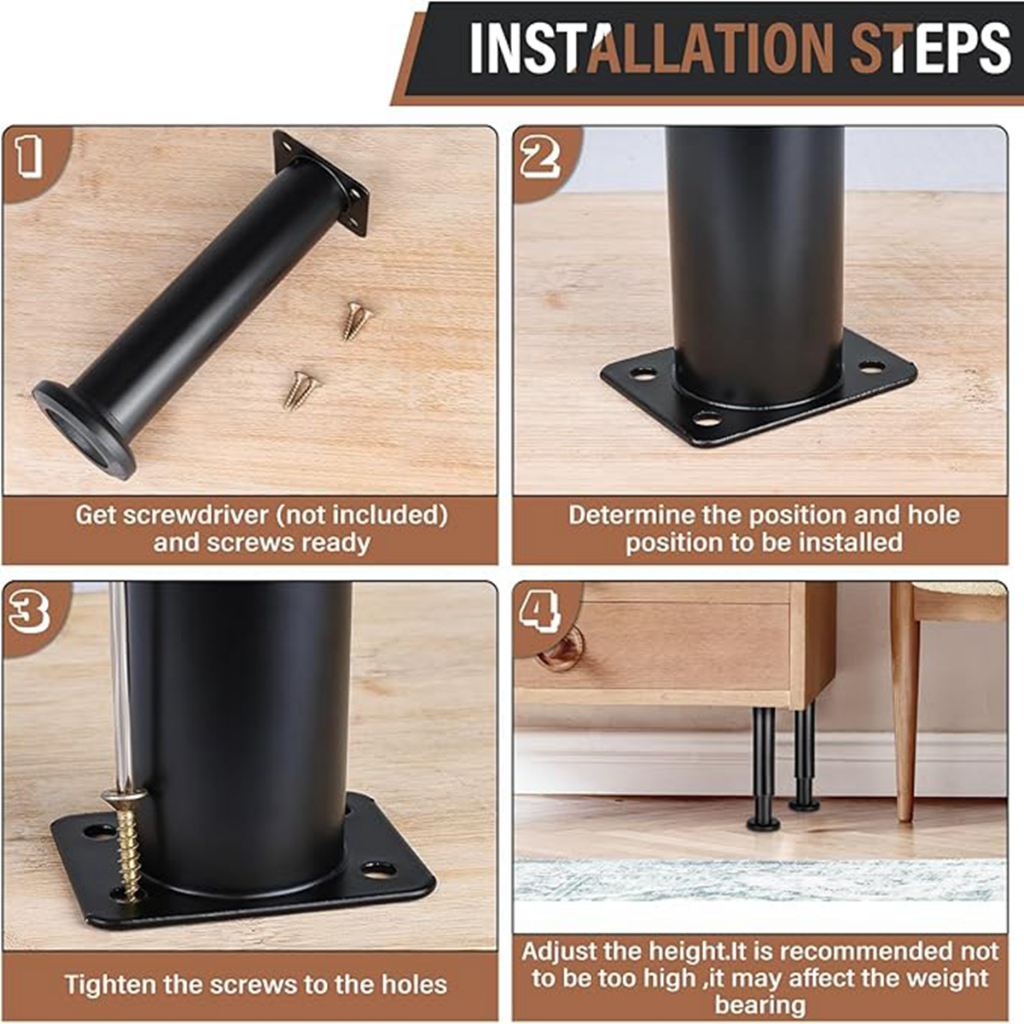 INSTALLATION STEPS

1

Get screwdriver (not included) and screws ready

2

Determine the position and hole position to be installed

3

Tighten the screws to the holes

4

Adjust the height.It is recommended not to be too high ,it may affect the weight bearing