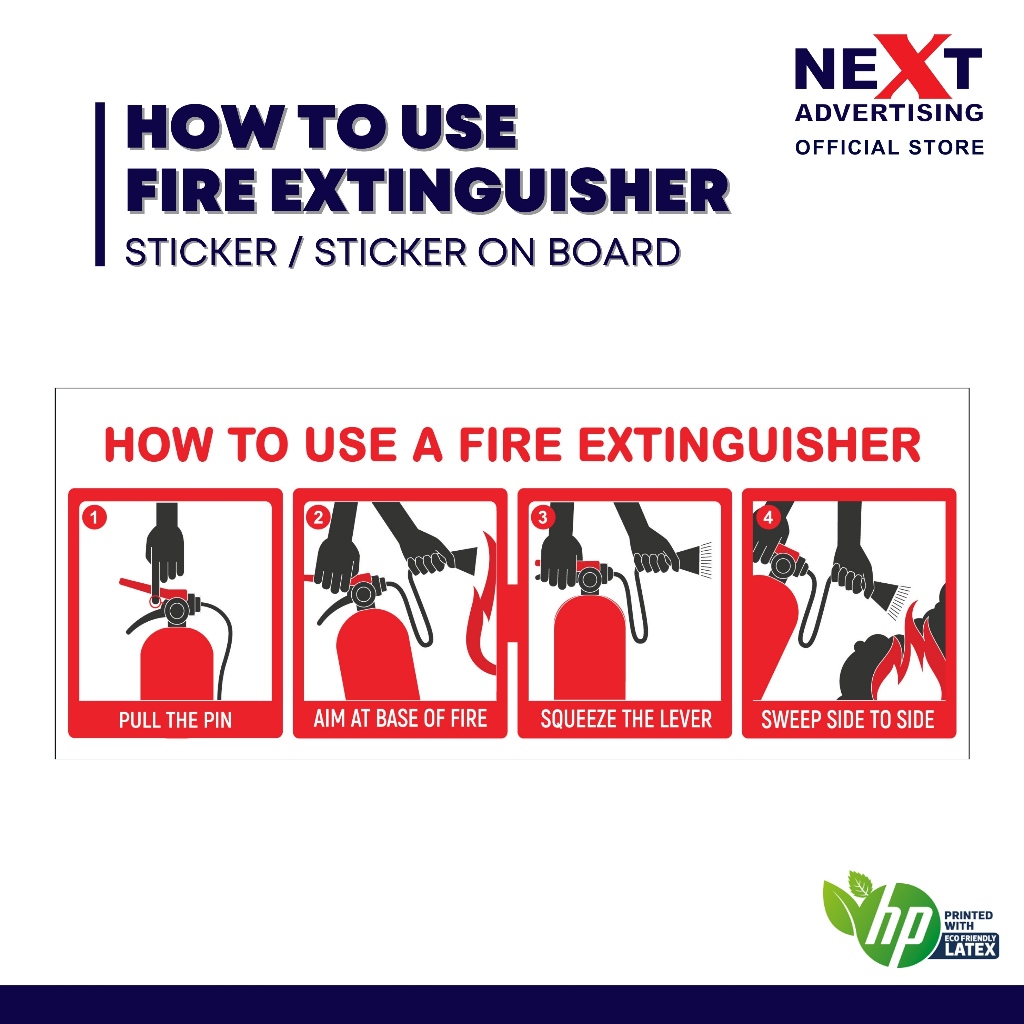 HOW TO USE
FIRE EXTINGUISHER
STICKER / STICKER ON BOARD

NEXT
ADVERTISING
OFFICIAL STORE

HOW TO USE A FIRE EXTINGUISHER

1
PULL THE PIN

2
AIM AT BASE OF FIRE

3
SQUEEZE THE LEVER

4
SWEEP SIDE TO SIDE

hp PRINTED WITH ECO FRIENDLY LATEX