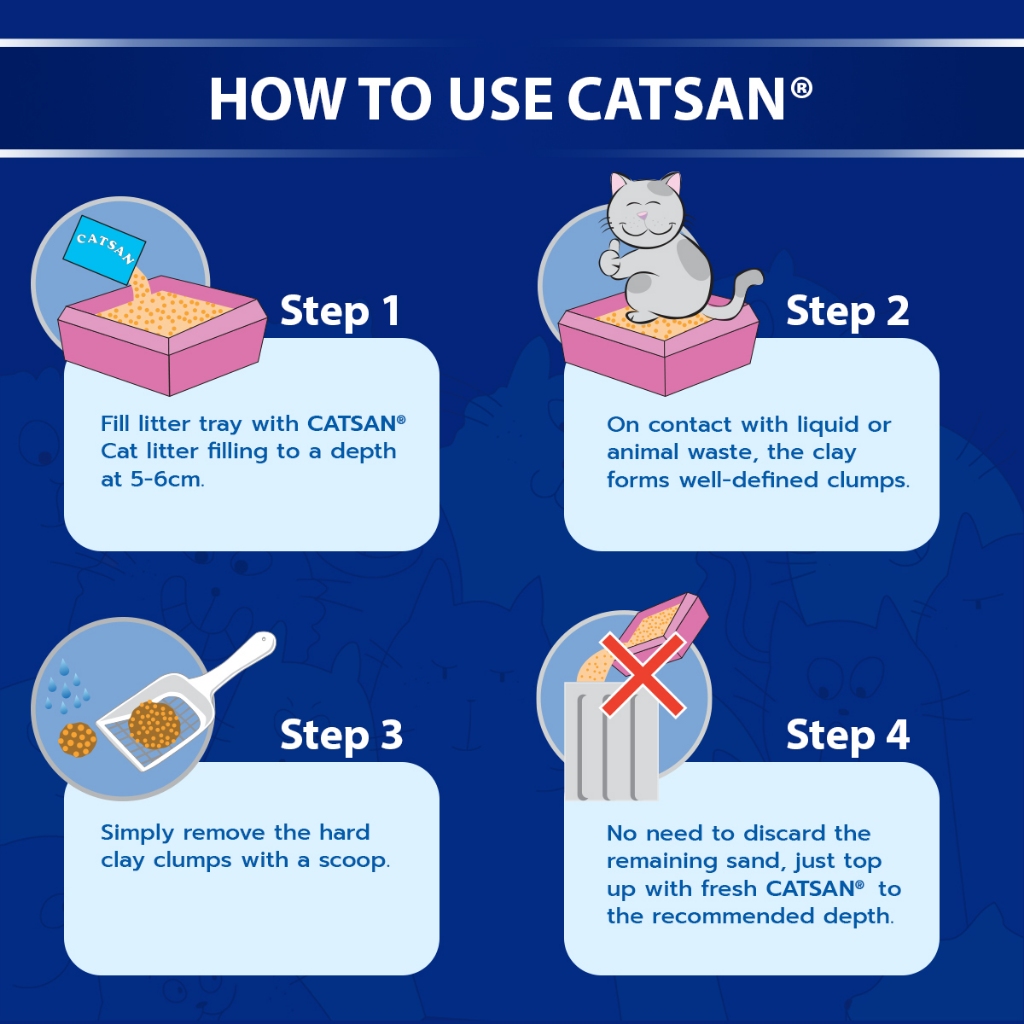 HOW TO USE CATSAN®

CATSAN

Step 1

Fill litter tray with CATSAN® Cat litter filling to a depth at 5-6cm.

Step 2

On contact with liquid or animal waste, the clay forms well-defined clumps.

Step 3

Simply remove the hard clay clumps with a scoop.

Step 4

No need to discard the remaining sand, just top up with fresh CATSAN® to the recommended depth.