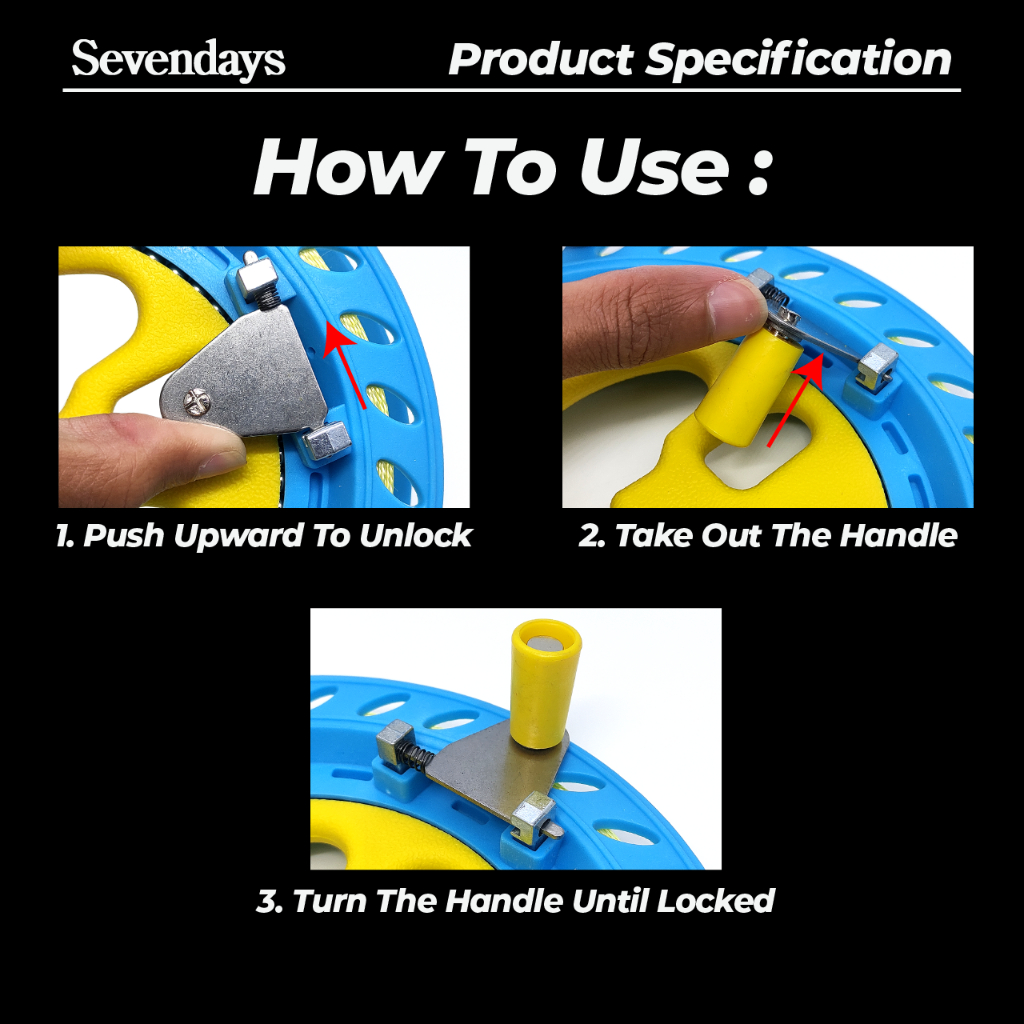 Sevendays Product Specification

How To Use :

1. Push Upward To Unlock

2. Take Out The Handle

3. Turn The Handle Until Locked