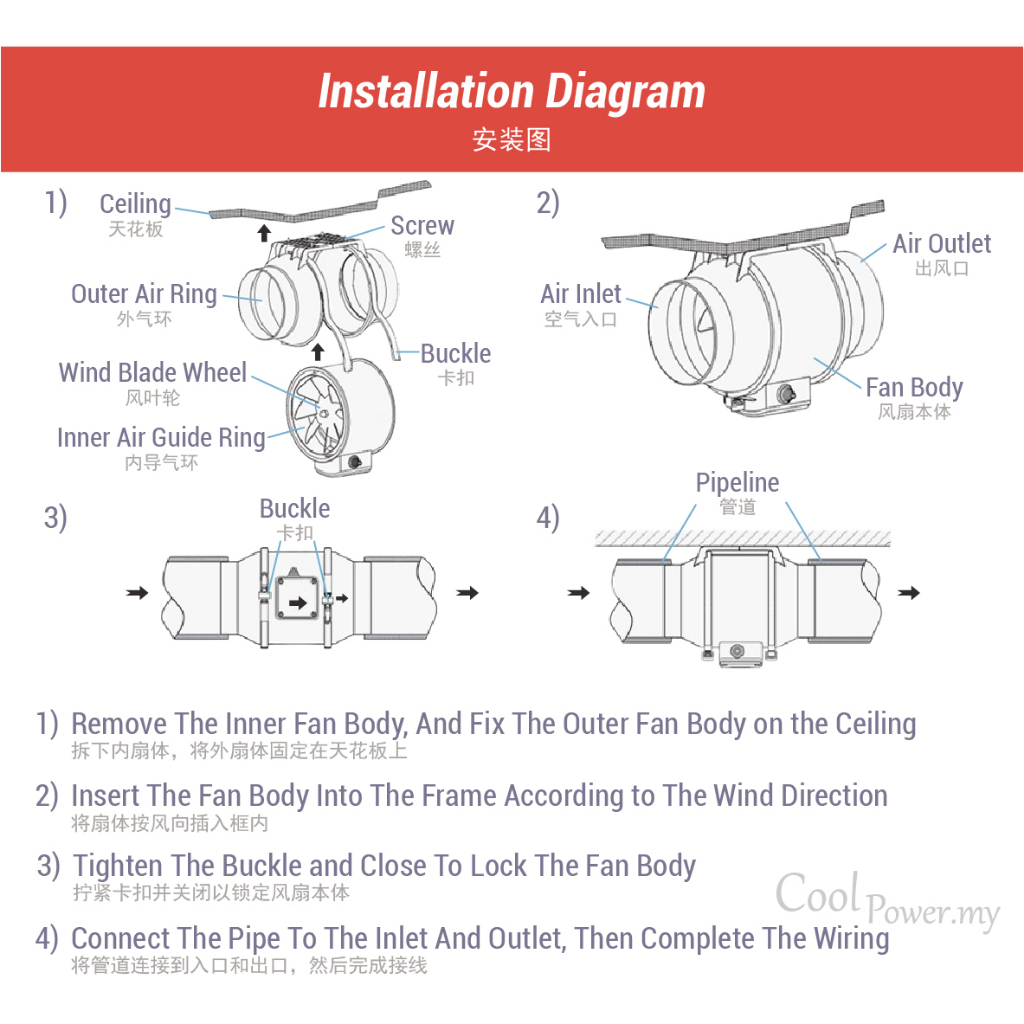 Installation Diagram
安装图

1)
Ceiling
天花板
Screw
螺丝
Outer Air Ring
外气环
Buckle
卡扣
Wind Blade Wheel
风叶轮
Inner Air Guide Ring
内导气环

2)
Air Outlet
出风口
Air Inlet
空气入口
Fan Body
风扇本体

3)
Buckle
卡扣

4)
Pipeline
管道

1) Remove The Inner Fan Body, And Fix The Outer Fan Body on the Ceiling
拆下内扇体，将外扇体固定在天花板上

2) Insert The Fan Body Into The Frame According to The Wind Direction
将扇体按风向插入框内

3) Tighten The Buckle and Close To Lock The Fan Body
拧紧卡扣并关闭以锁定风扇本体

4) Connect The Pipe To The Inlet And Outlet, Then Complete The Wiring
将管道连接到入口和出口，然后完成接线

Cool Power.my