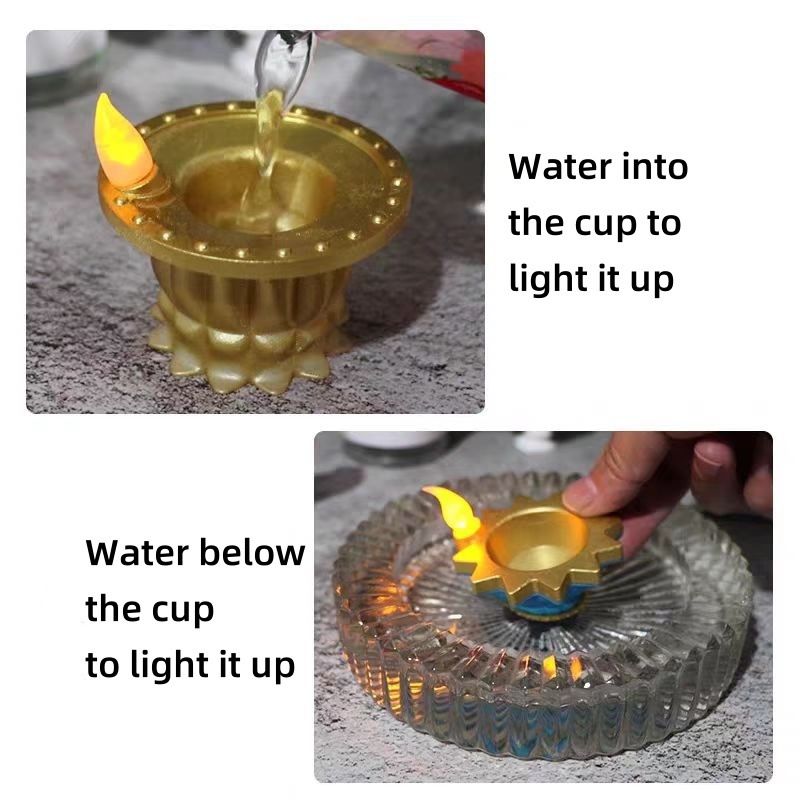 Water into the cup to light it up

Water below the cup to light it up