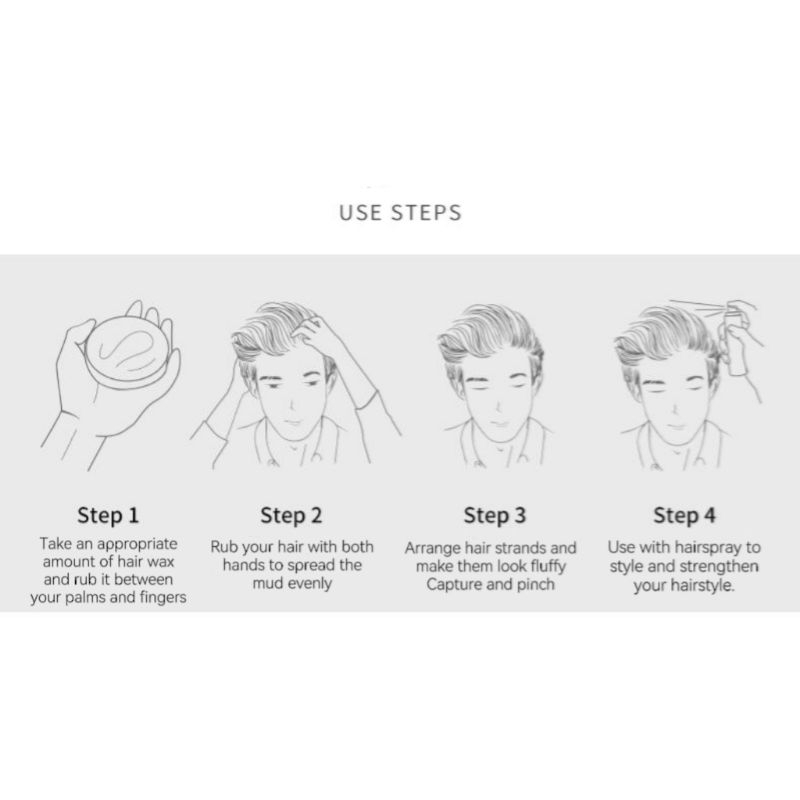 USE STEPS

Step 1
Take an appropriate amount of hair wax and rub it between your palms and fingers

Step 2
Rub your hair with both hands to spread the mud evenly

Step 3
Arrange hair strands and make them look fluffy Capture and pinch

Step 4
Use with hairspray to style and strengthen your hairstyle.