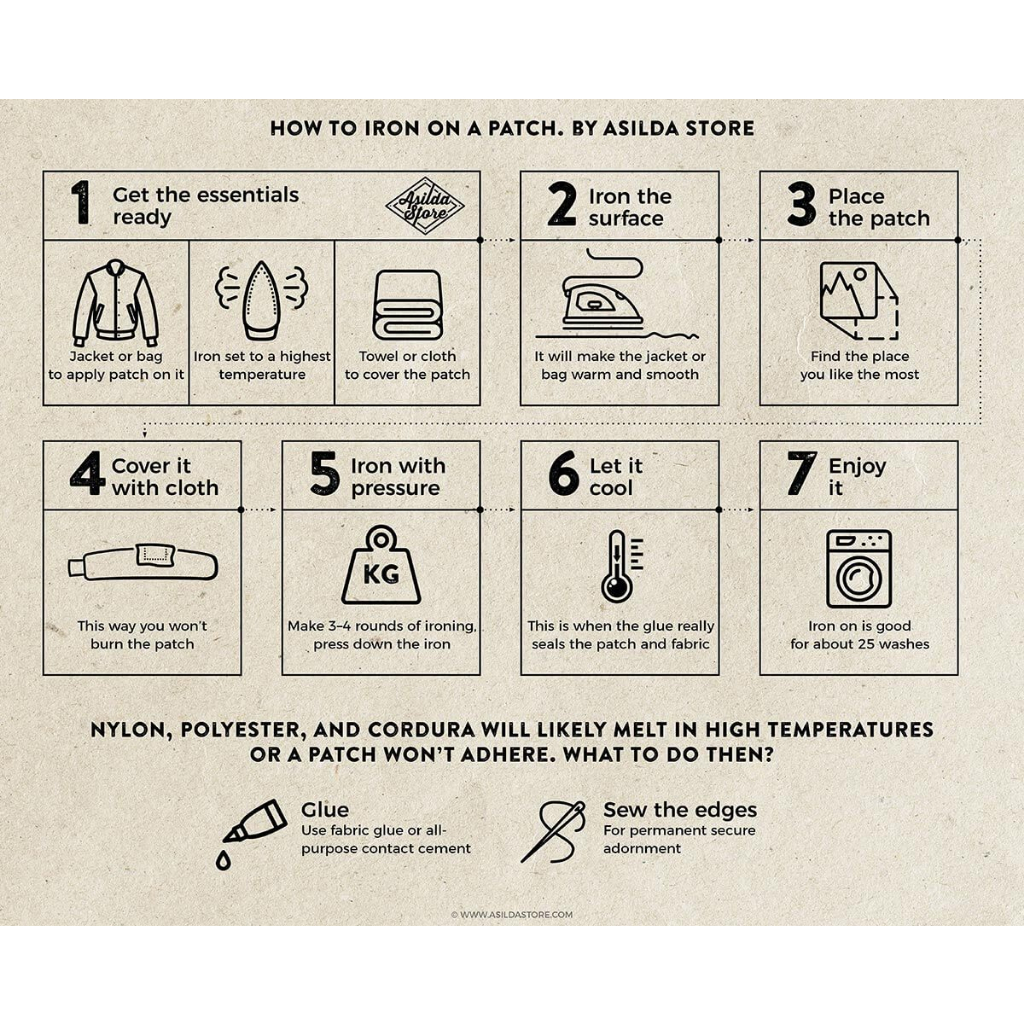 HOW TO IRON ON A PATCH. BY ASILDA STORE

1 Get the essentials ready

Asilda Store

Jacket or bag to apply patch on it

Iron set to a highest temperature

Towel or cloth to cover the patch

2 Iron the surface

It will make the jacket or bag warm and smooth

3 Place the patch

Find the place you like the most

4 Cover it with cloth

This way you won't burn the patch

5 Iron with pressure

KG

Make 3-4 rounds of ironing, press down the iron

6 Let it cool

This is when the glue really seals the patch and fabric

7 Enjoy it

Iron on is good for about 25 washes

NYLON, POLYESTER, AND CORDURA WILL LIKELY MELT IN HIGH TEMPERATURES OR A PATCH WON'T ADHERE. WHAT TO DO THEN?

Glue
Use fabric glue or all-purpose contact cement

Sew the edges
For permanent secure adornment

© WWW.ASILDASTORE.COM