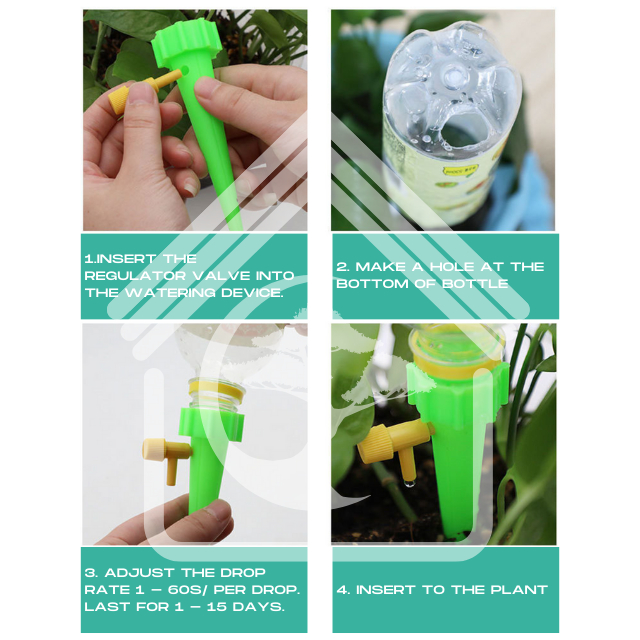 1.INSERT THE REGULATOR VALVE INTO THE WATERING DEVICE.

2. MAKE A HOLE AT THE BOTTOM OF BOTTLE

3. ADJUST THE DROP RATE 1 – 60S/ PER DROP. LAST FOR 1 – 15 DAYS.

4. INSERT TO THE PLANT