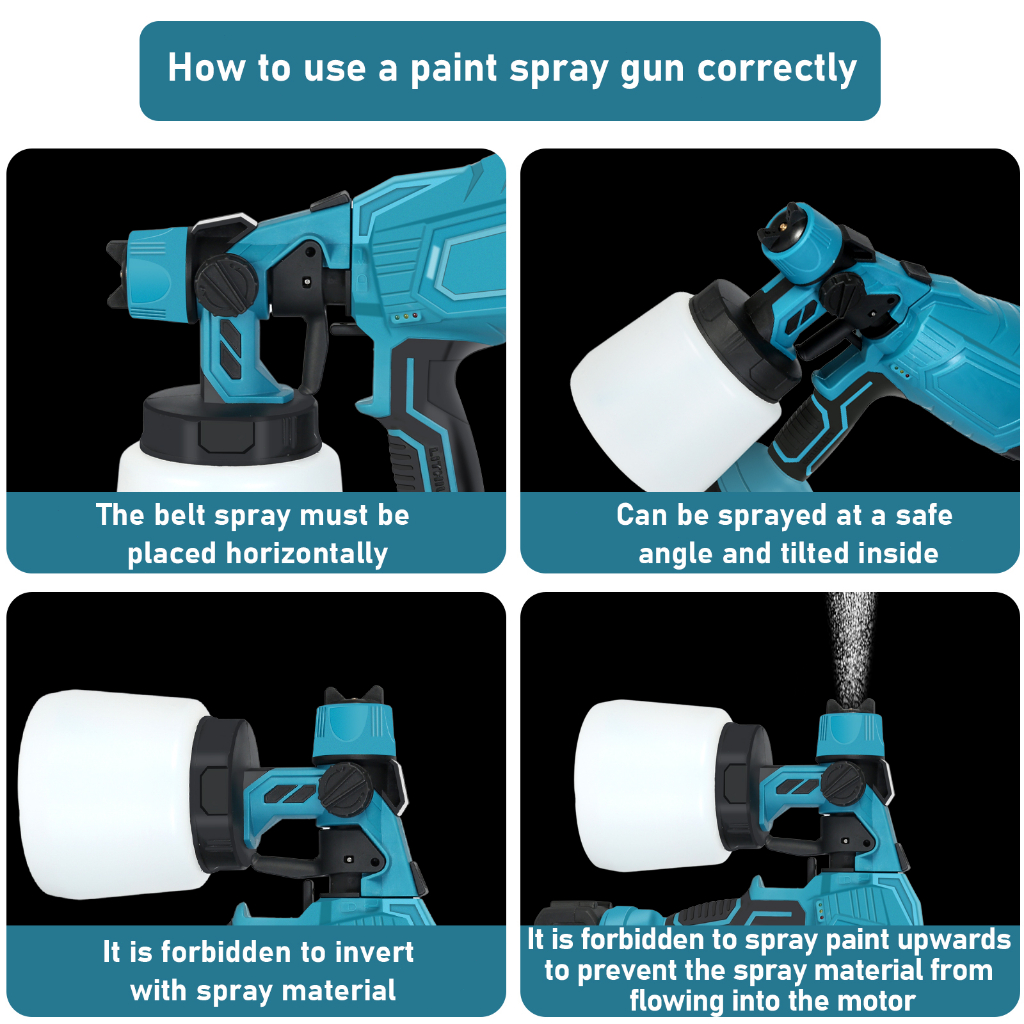 How to use a paint spray gun correctly

The belt spray must be placed horizontally

Can be sprayed at a safe angle and tilted inside

It is forbidden to invert with spray material

It is forbidden to spray paint upwards to prevent the spray material from flowing into the motor