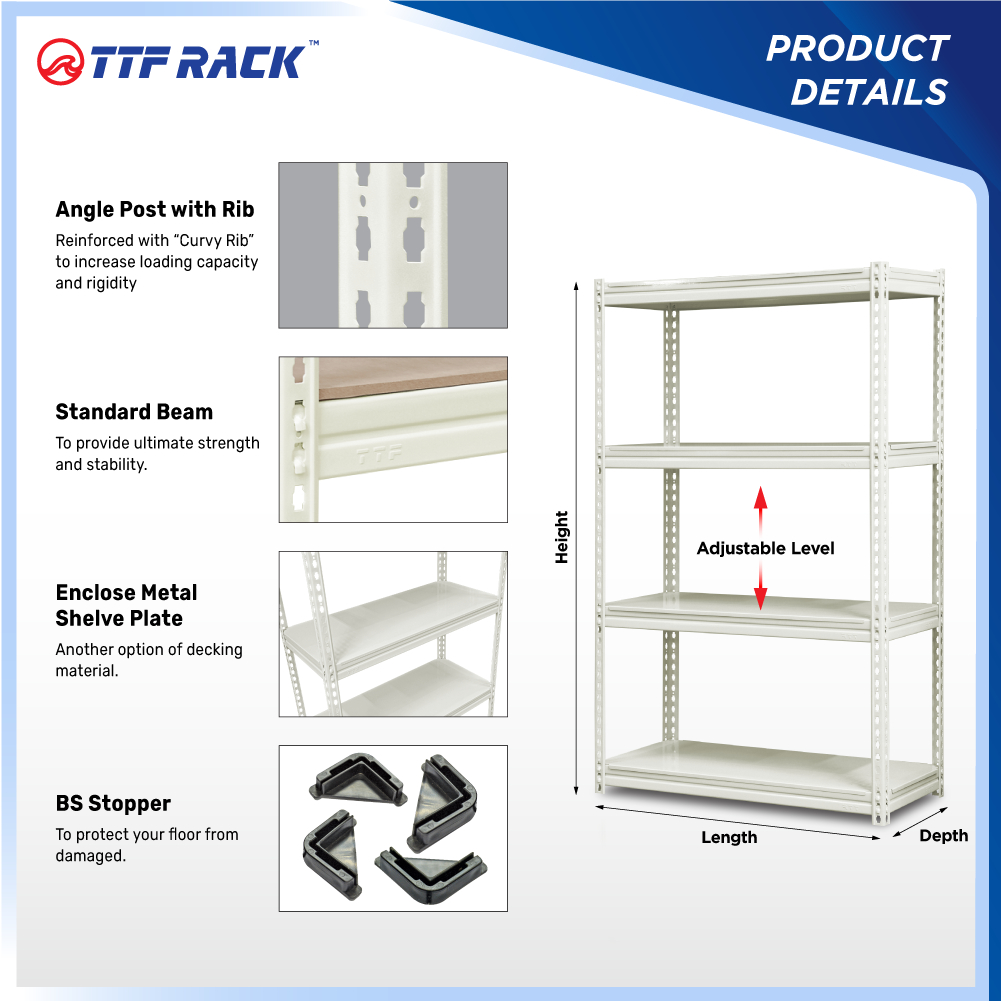 TTF RACK™

PRODUCT DETAILS

Angle Post with Rib

Reinforced with "Curvy Rib" to increase loading capacity and rigidity

Standard Beam

To provide ultimate strength and stability.

TTF

Enclose Metal Shelve Plate

Another option of decking material.

BS Stopper

To protect your floor from damaged.

Height

Adjustable Level

Length

Depth