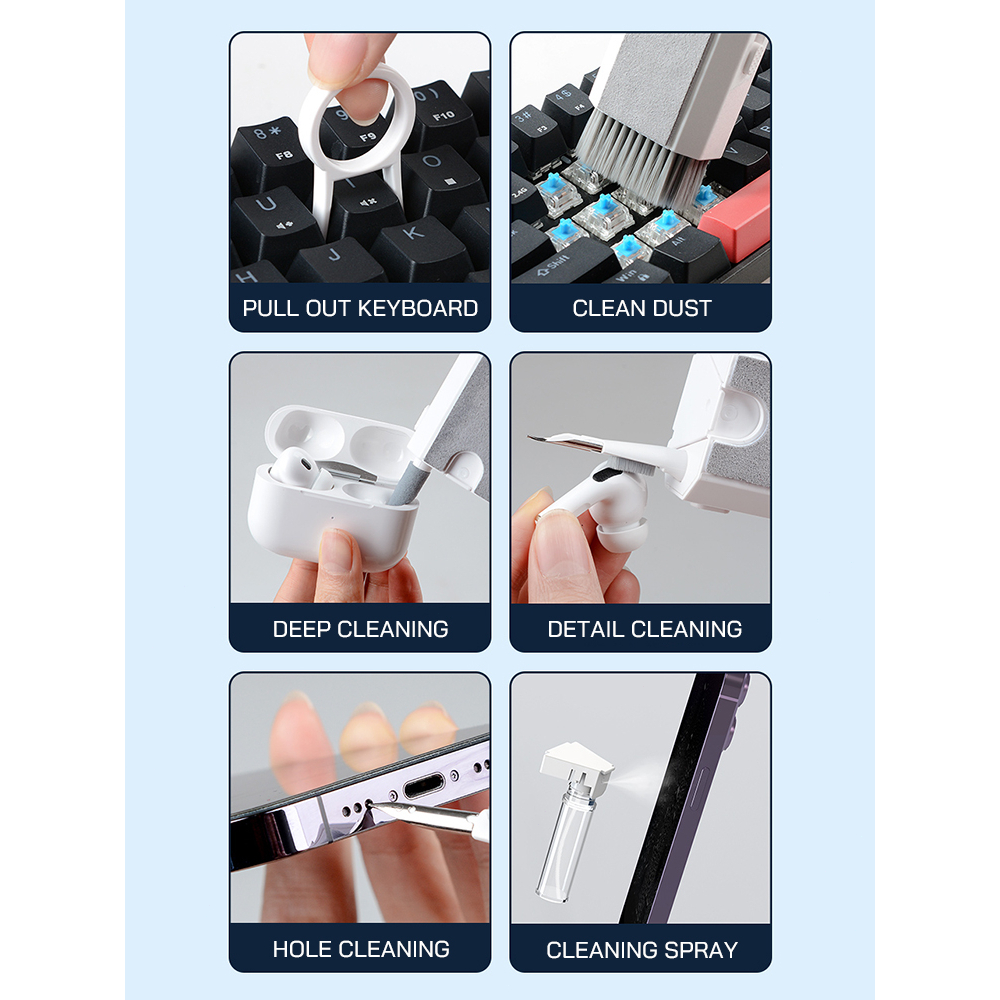 PULL OUT KEYBOARD

CLEAN DUST

DEEP CLEANING

DETAIL CLEANING

HOLE CLEANING

CLEANING SPRAY