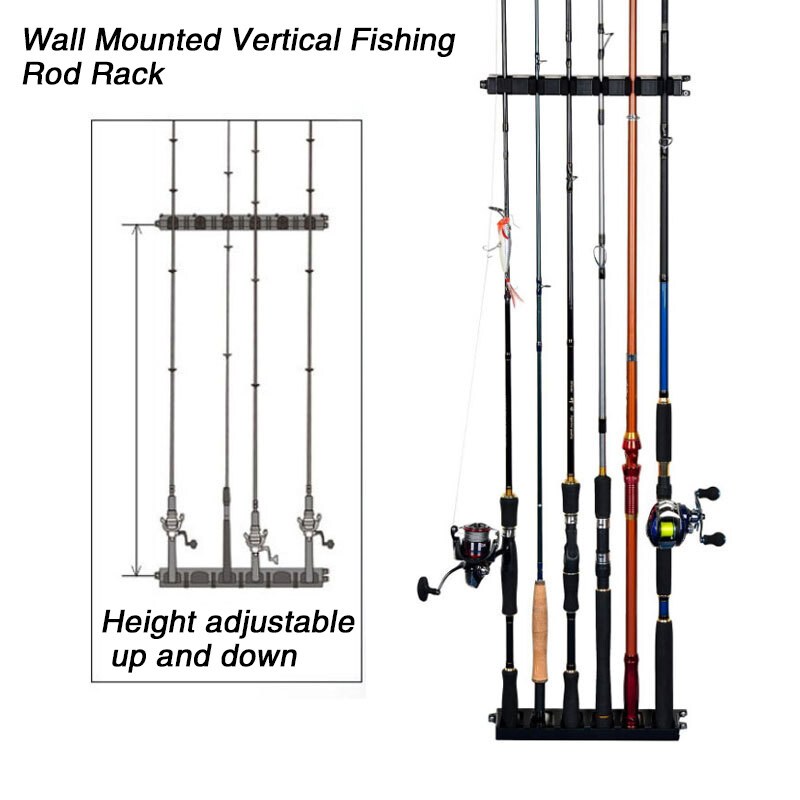 Wall Mounted Vertical Fishing Rod Rack

Height adjustable up and down